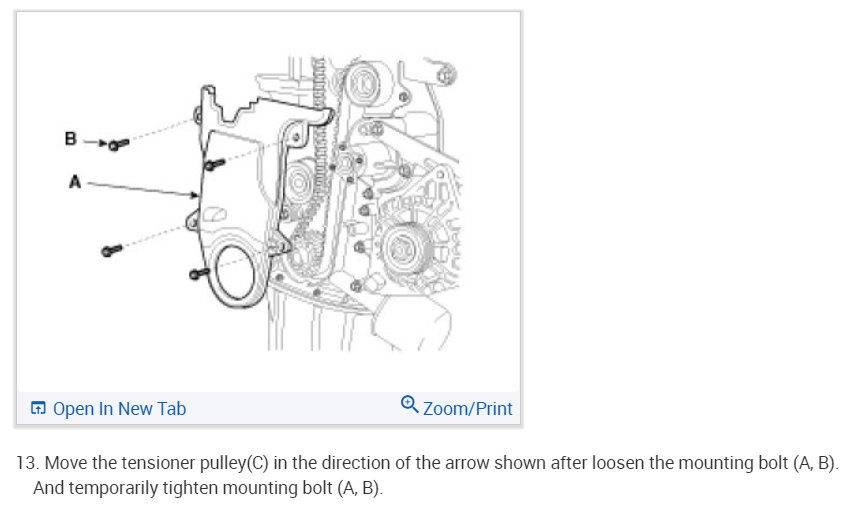 B

A

Open In New Tab

Zoom/Print

13. Move the tensioner pulley(C) in the direction of the arrow shown after loosen the mounting bolt (A, B). And temporarily tighten mounting bolt (A, B).