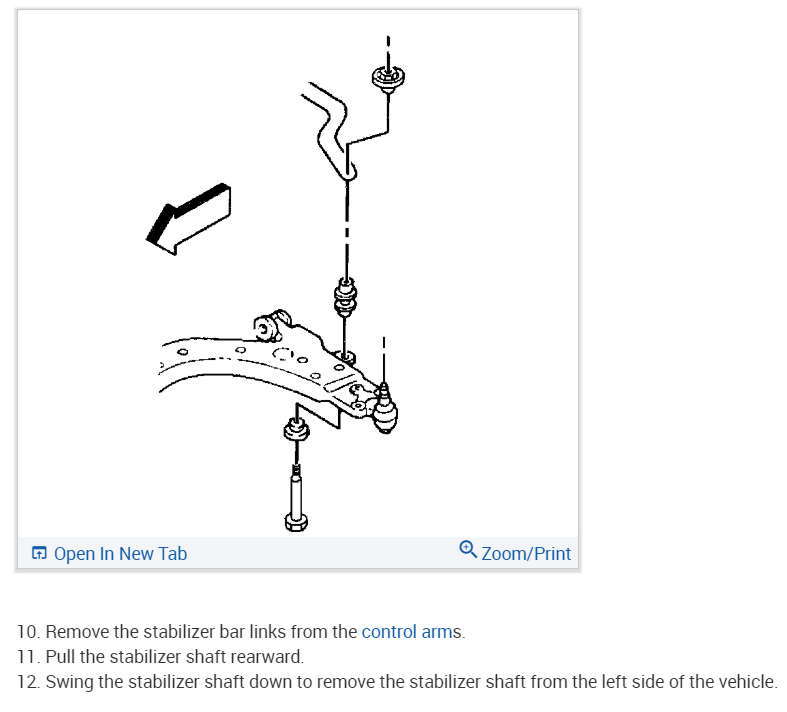 Open In New Tab

Zoom/Print

10. Remove the stabilizer bar links from the control arms.
11. Pull the stabilizer shaft rearward.
12. Swing the stabilizer shaft down to remove the stabilizer shaft from the left side of the vehicle.