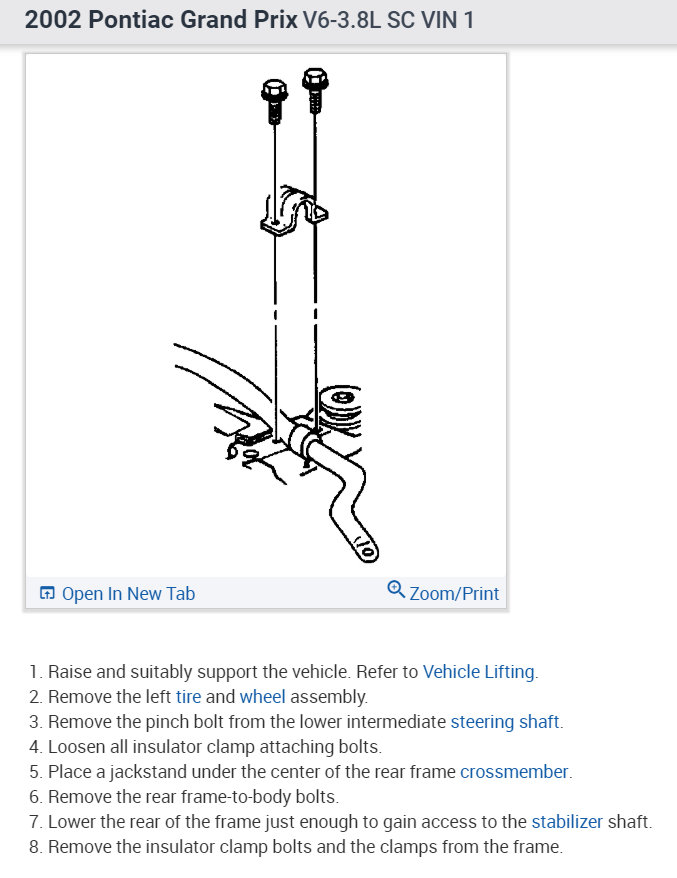 2002 Pontiac Grand Prix V6-3.8L SC VIN 1

Open In New Tab
Zoom/Print

1. Raise and suitably support the vehicle. Refer to Vehicle Lifting.
2. Remove the left tire and wheel assembly.
3. Remove the pinch bolt from the lower intermediate steering shaft.
4. Loosen all insulator clamp attaching bolts.
5. Place a jackstand under the center of the rear frame crossmember.
6. Remove the rear frame-to-body bolts.
7. Lower the rear of the frame just enough to gain access to the stabilizer shaft.
8. Remove the insulator clamp bolts and the clamps from the frame.