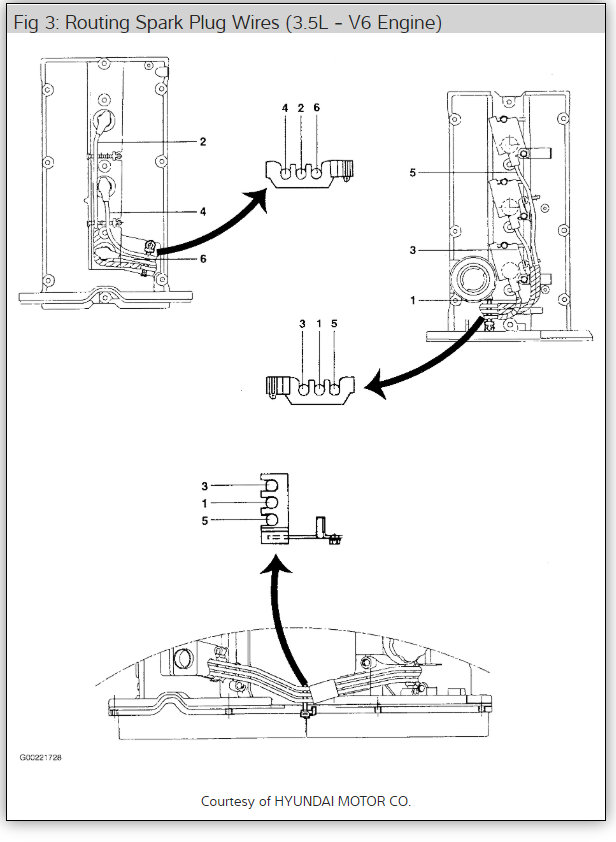 Fig 3: Routing Spark Plug Wires (3.5L - V6 Engine)

2
4
6

4 2 6

5
3
1

3 1 5

3
1
5

G00221728

Courtesy of HYUNDAI MOTOR CO.