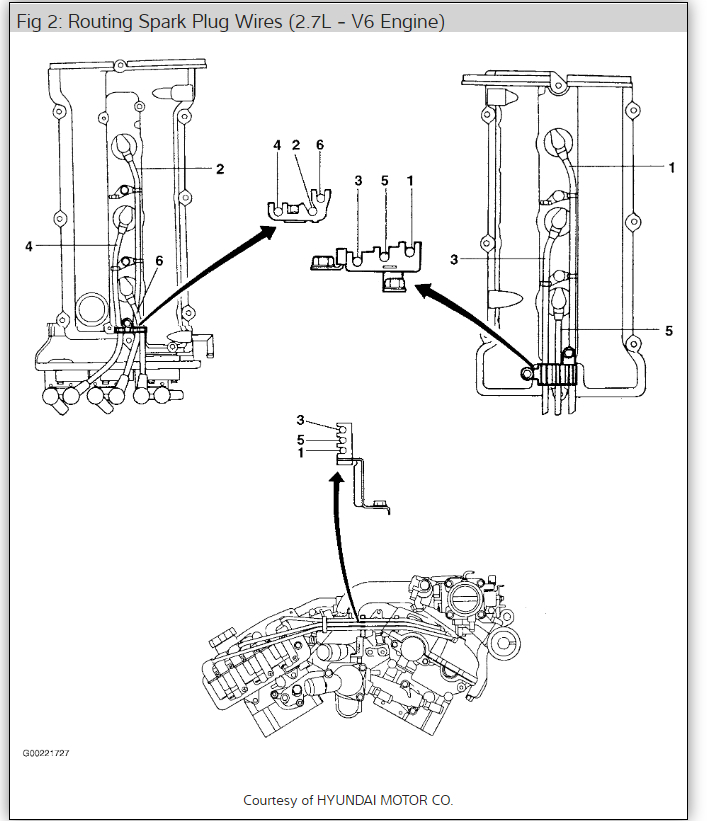 Fig 2: Routing Spark Plug Wires (2.7L - V6 Engine)

2
4
6

4 2 6

3 5 1

1
3
5

3
5
1

G00221727

Courtesy of HYUNDAI MOTOR CO.