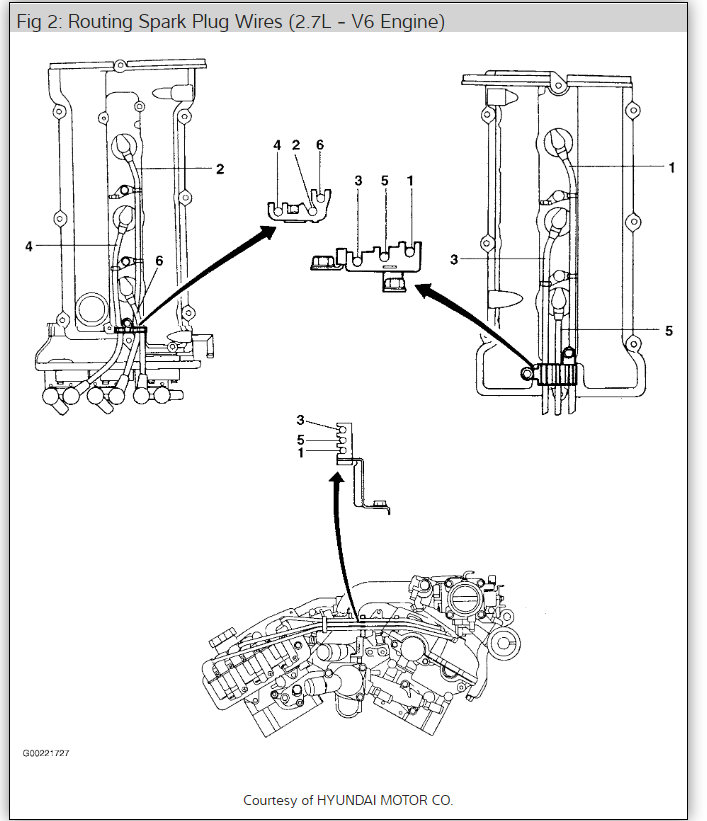 Fig 2: Routing Spark Plug Wires (2.7L - V6 Engine)

2

4

6

4 2 6

3 5 1

1

3

5

3
5
1

G00221727

Courtesy of HYUNDAI MOTOR CO.