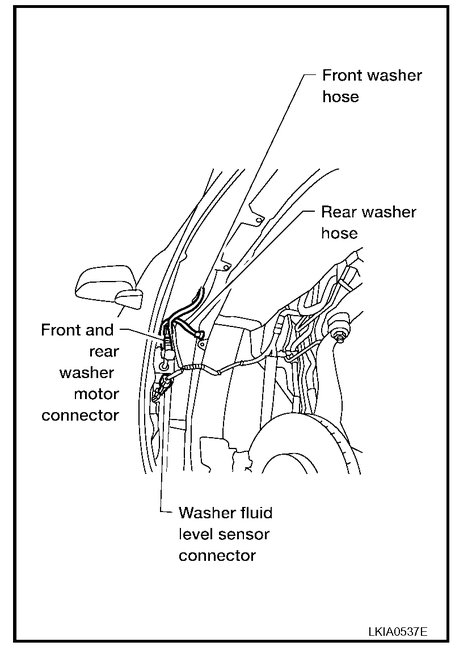 Front washer hose

Rear washer hose

Front and rear washer motor connector

Washer fluid level sensor connector

LKIA0537E