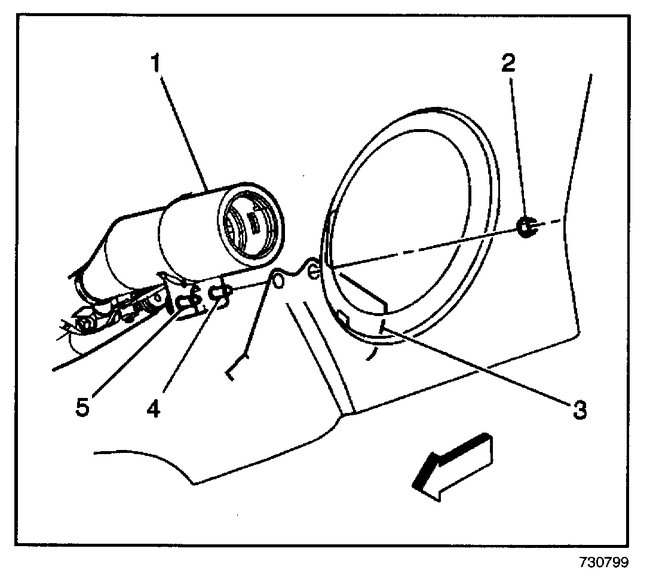 1
2
5
4
3
730799