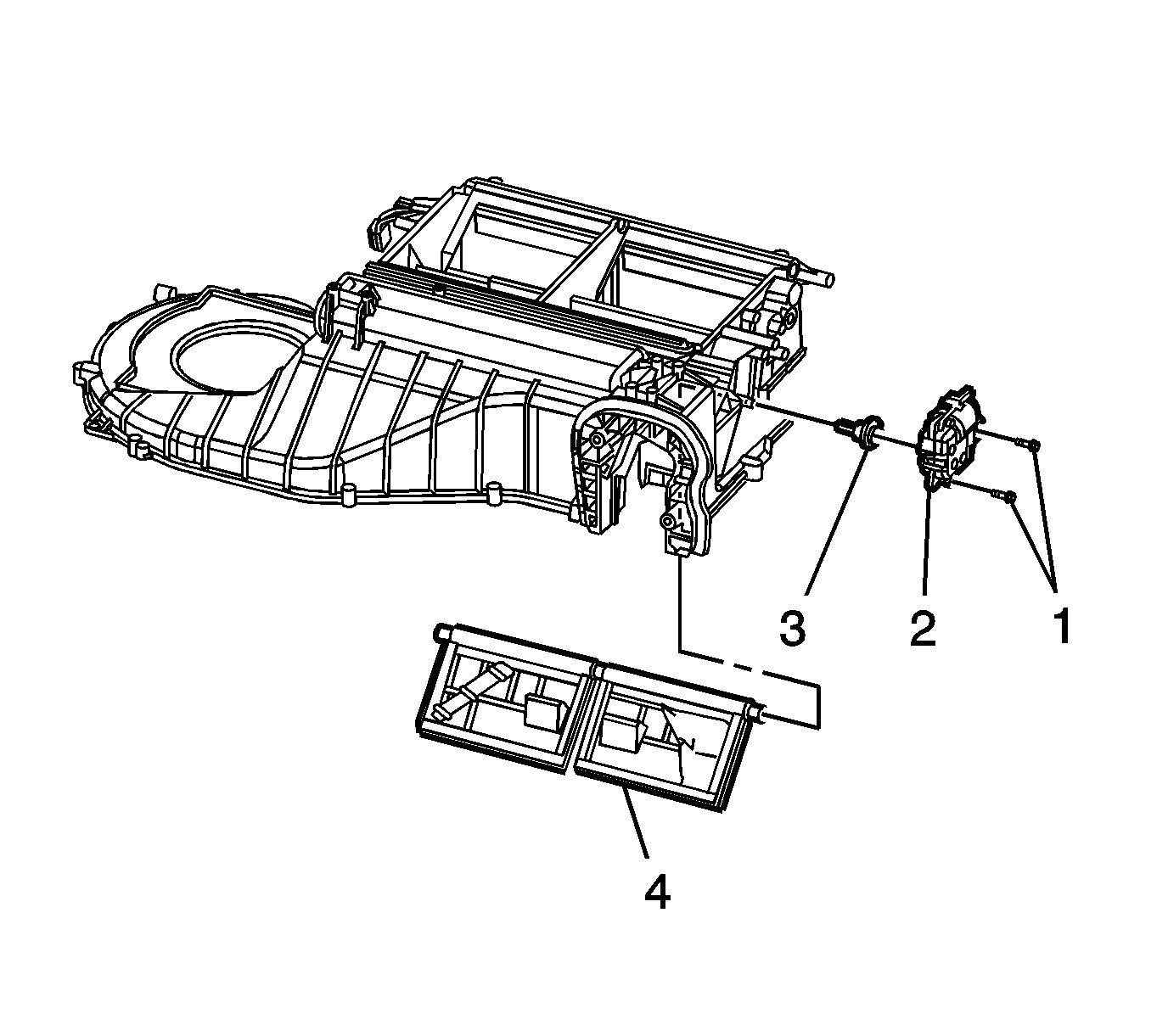 3
2
1
4