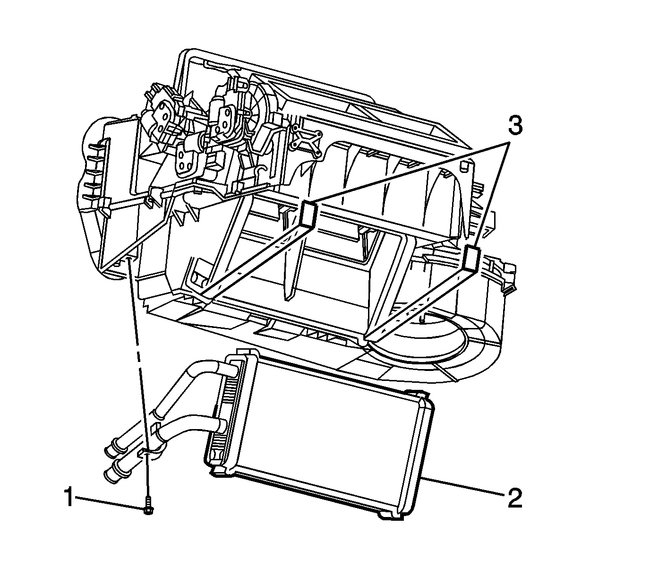 3
1
2