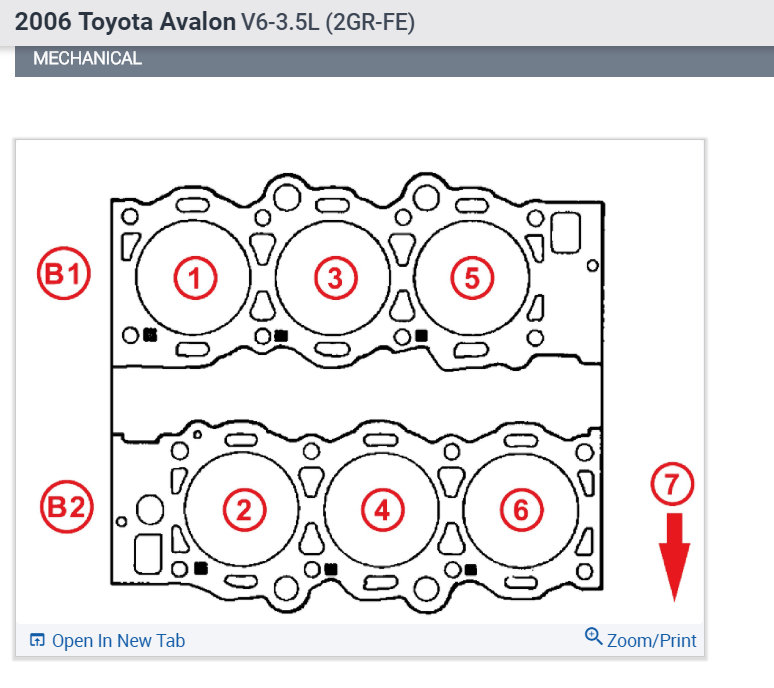 2006 Toyota Avalon V6-3.5L (2GR-FE)

MECHANICAL

B1
1
3
5
B2
2
4
6
7

Open In New Tab
Zoom/Print