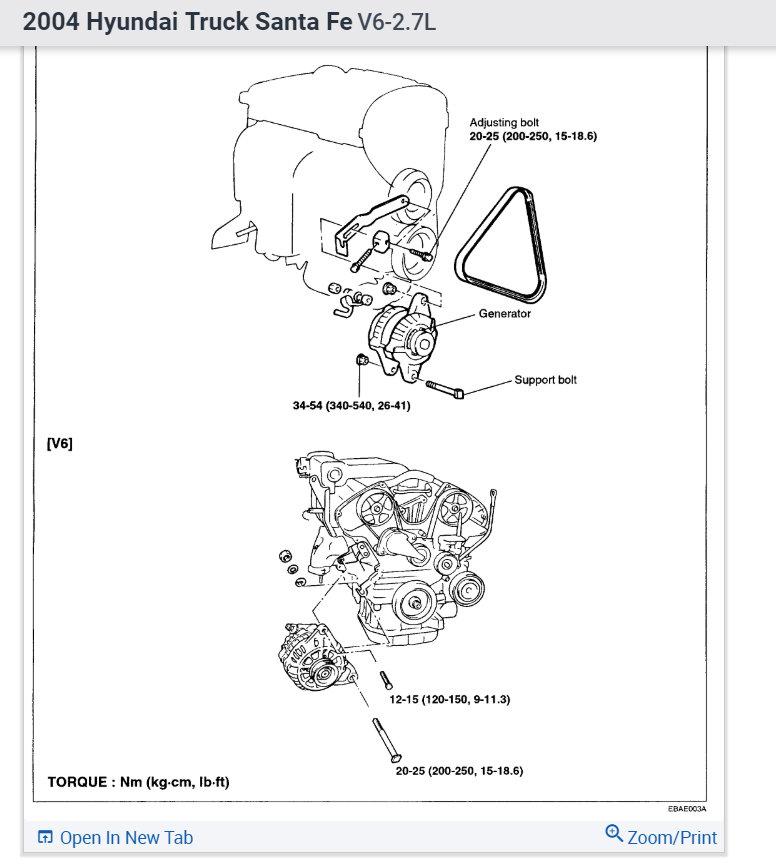 2004 Hyundai Truck Santa Fe V6-2.7L

Adjusting bolt
20-25 (200-250, 15-18.6)

Generator

Support bolt

34-54 (340-540, 26-41)

[V6]

12-15 (120-150, 9-11.3)

20-25 (200-250, 15-18.6)

TORQUE : Nm (kg·cm, lb·ft)

EBAE003A

Open In New Tab

Zoom/Print