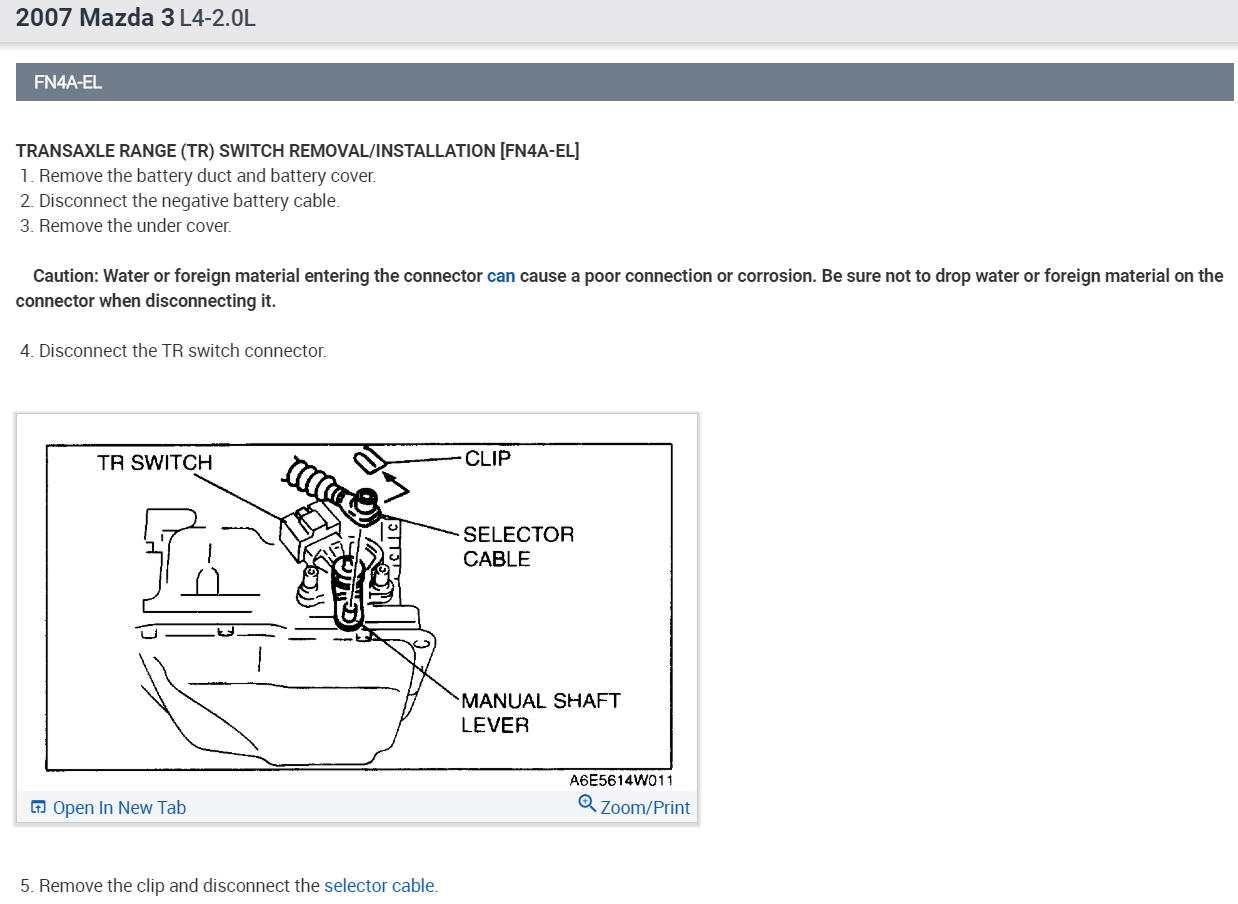 2007 Mazda 3 L4-2.0L

FN4A-EL

TRANSAXLE RANGE (TR) SWITCH REMOVAL/INSTALLATION [FN4A-EL]
1. Remove the battery duct and battery cover.
2. Disconnect the negative battery cable.
3. Remove the under cover.

Caution: Water or foreign material entering the connector can cause a poor connection or corrosion. Be sure not to drop water or foreign material on the connector when disconnecting it.

4. Disconnect the TR switch connector.

TR SWITCH
CLIP
SELECTOR CABLE
MANUAL SHAFT LEVER
A6E5614W011

Open In New Tab
Zoom/Print

5. Remove the clip and disconnect the selector cable.