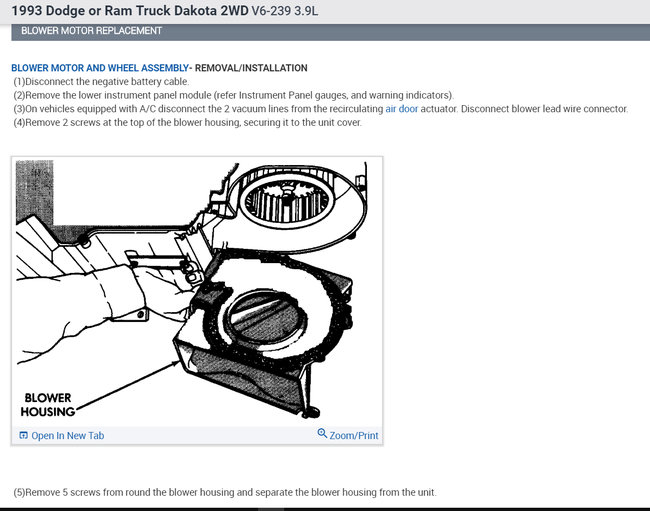 1993 Dodge or Ram Truck Dakota 2WD V6-239 3.9L

BLOWER MOTOR REPLACEMENT

BLOWER MOTOR AND WHEEL ASSEMBLY- REMOVAL/INSTALLATION
(1)Disconnect the negative battery cable.
(2)Remove the lower instrument panel module (refer Instrument Panel gauges, and warning indicators).
(3)On vehicles equipped with A/C disconnect the 2 vacuum lines from the recirculating air door actuator. Disconnect blower lead wire connector.
(4)Remove 2 screws at the top of the blower housing, securing it to the unit cover.

BLOWER HOUSING

Open In New Tab

Zoom/Print

(5)Remove 5 screws from round the blower housing and separate the blower housing from the unit.