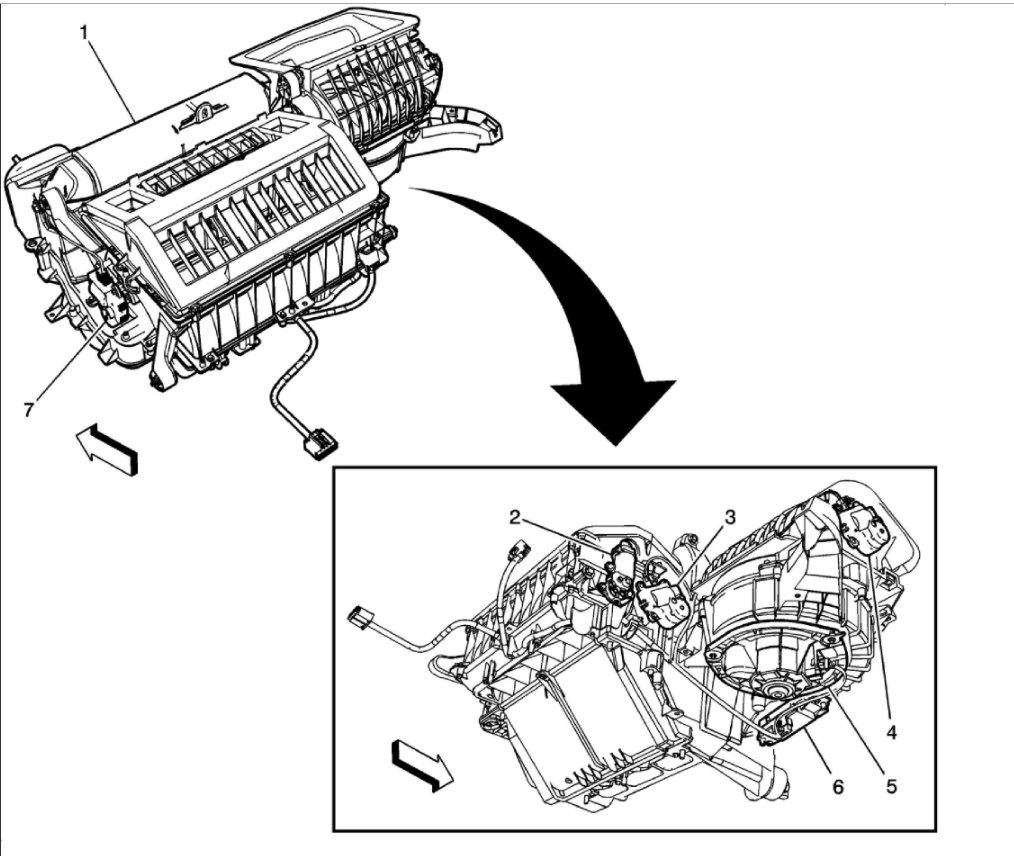 1
7
2
3
4
5
6