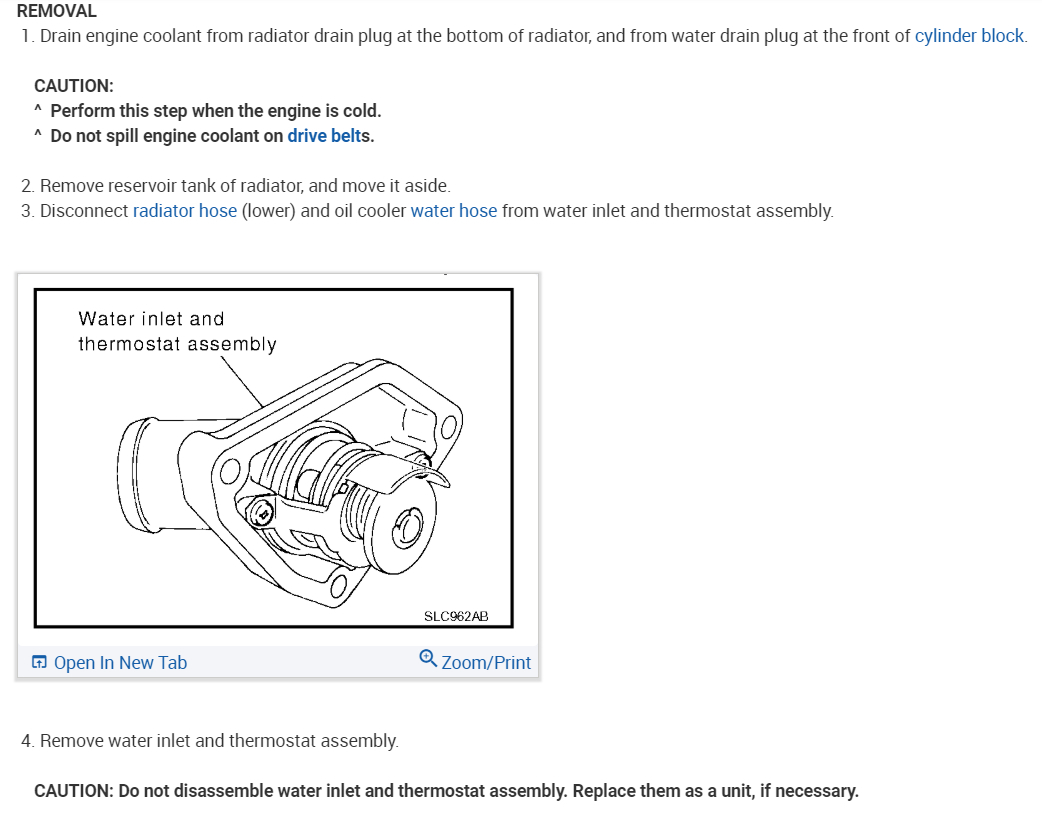 REMOVAL
1. Drain engine coolant from radiator drain plug at the bottom of radiator, and from water drain plug at the front of cylinder block.

CAUTION:
^ Perform this step when the engine is cold.
^ Do not spill engine coolant on drive belts.

2. Remove reservoir tank of radiator, and move it aside.
3. Disconnect radiator hose (lower) and oil cooler water hose from water inlet and thermostat assembly.

Water inlet and thermostat assembly

SLC962AB

Open In New Tab
Zoom/Print

4. Remove water inlet and thermostat assembly.

CAUTION: Do not disassemble water inlet and thermostat assembly. Replace them as a unit, if necessary.