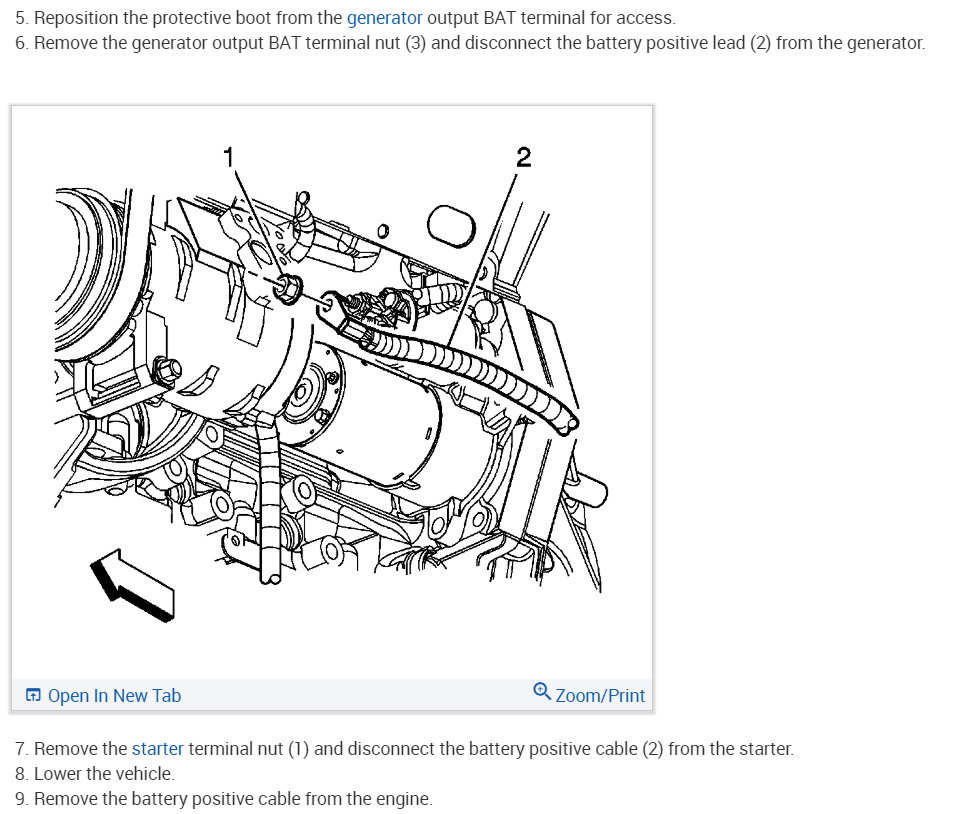 5. Reposition the protective boot from the generator output BAT terminal for access.
6. Remove the generator output BAT terminal nut (3) and disconnect the battery positive lead (2) from the generator.

1

2

Open In New Tab

Zoom/Print

7. Remove the starter terminal nut (1) and disconnect the battery positive cable (2) from the starter.
8. Lower the vehicle.
9. Remove the battery positive cable from the engine.