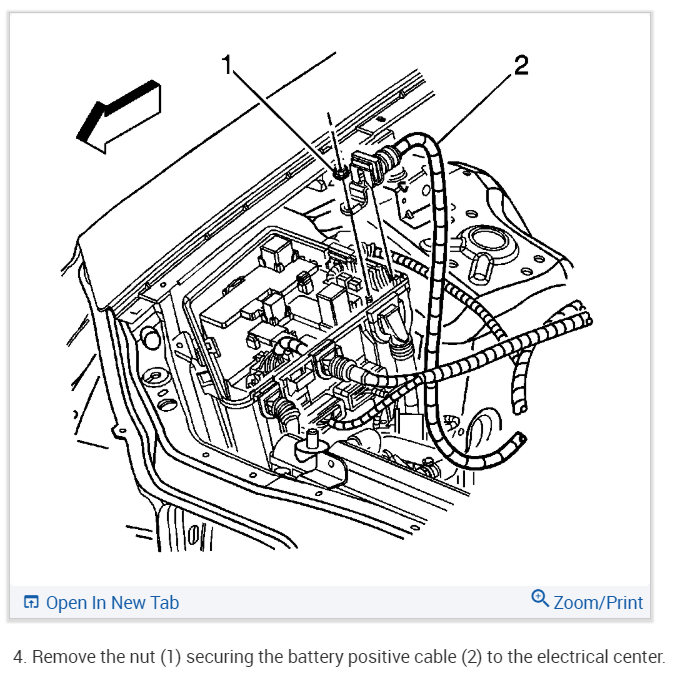 1

2

Open In New Tab

Zoom/Print

4. Remove the nut (1) securing the battery positive cable (2) to the electrical center.