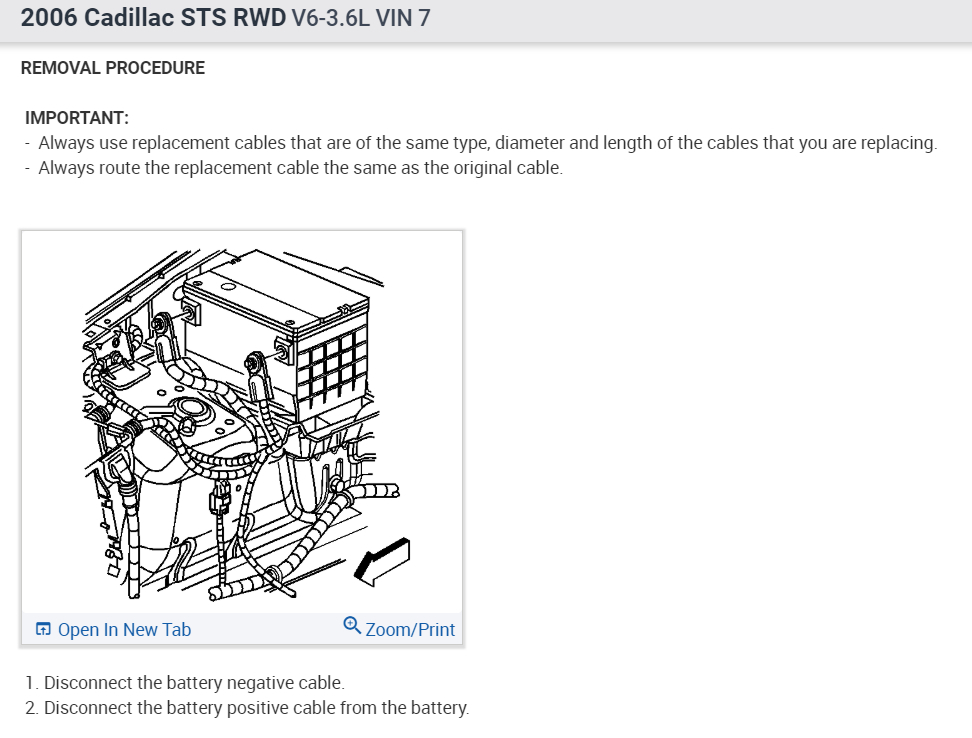 2006 Cadillac STS RWD V6-3.6L VIN 7

REMOVAL PROCEDURE

IMPORTANT:
- Always use replacement cables that are of the same type, diameter and length of the cables that you are replacing.
- Always route the replacement cable the same as the original cable.

Open In New Tab

Zoom/Print

1. Disconnect the battery negative cable.
2. Disconnect the battery positive cable from the battery.