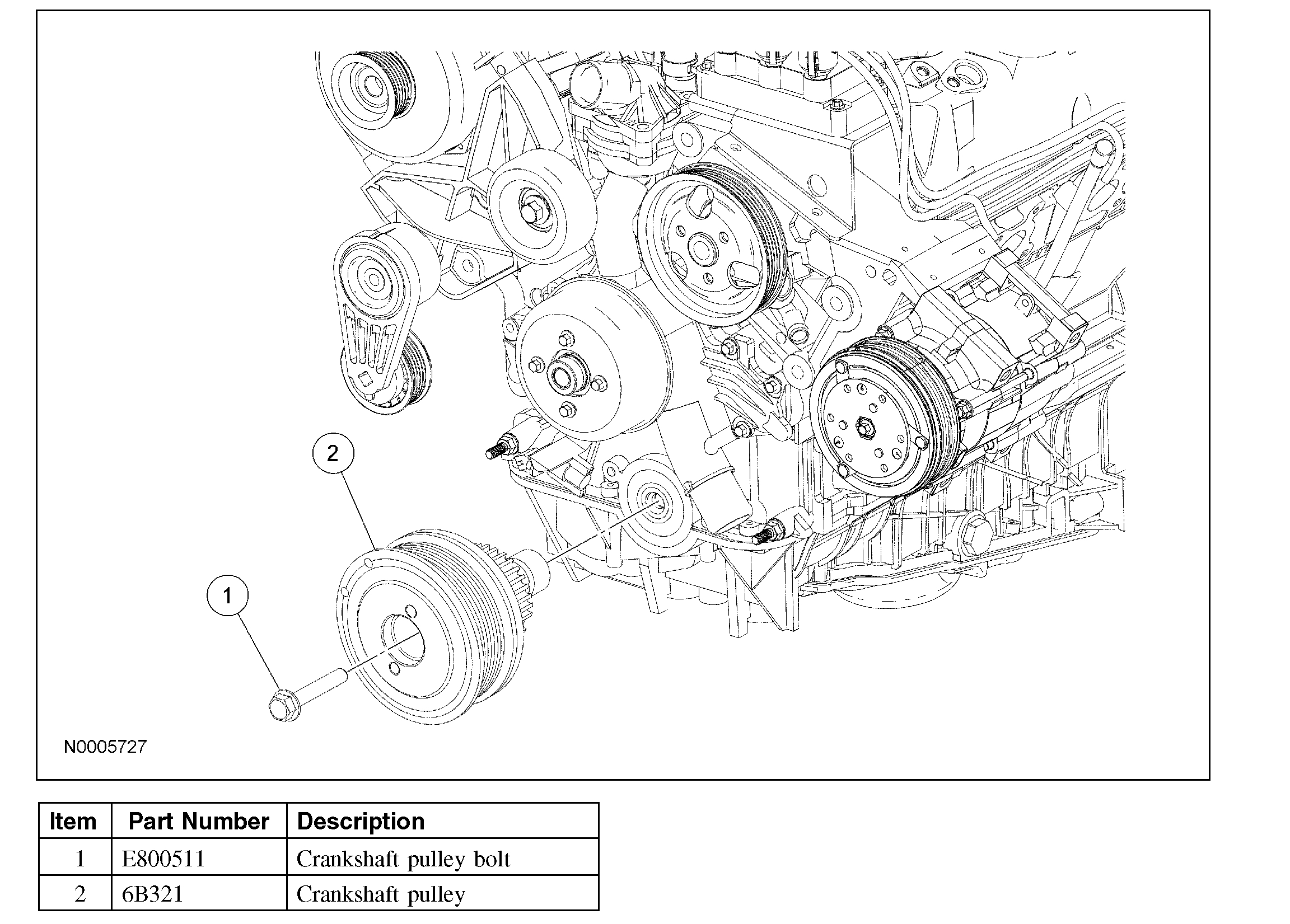 2

1

N0005727

| Item | Part Number | Description |
|---|---|---|
| 1 | E800511 | Crankshaft pulley bolt |
| 2 | 6B321 | Crankshaft pulley |