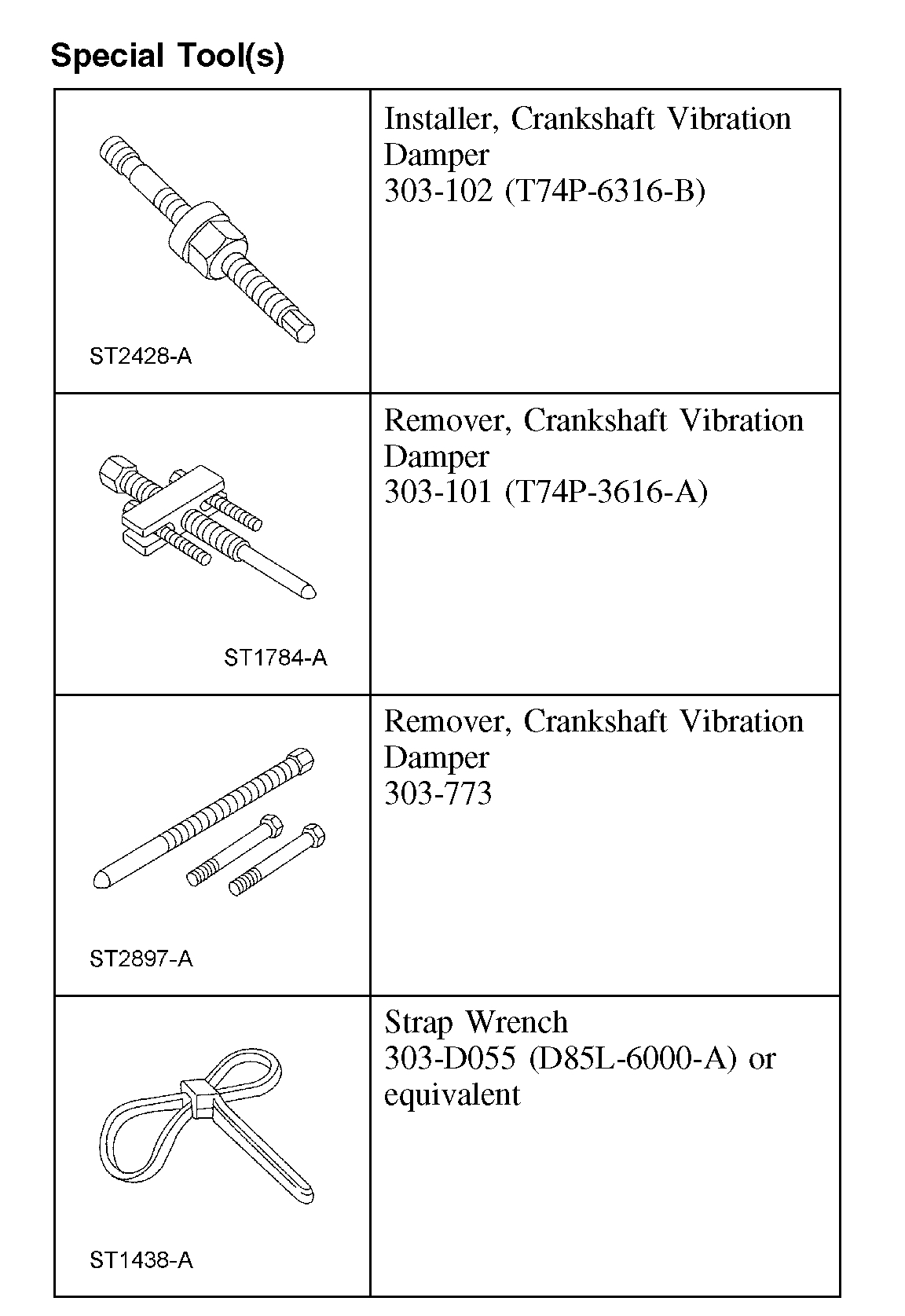 Special Tool(s)

| | |
|---|---|
| ST2428-A | Installer, Crankshaft Vibration Damper 303-102 (T74P-6316-B) |
| ST1784-A | Remover, Crankshaft Vibration Damper 303-101 (T74P-3616-A) |
| ST2897-A | Remover, Crankshaft Vibration Damper 303-773 |
| ST1438-A | Strap Wrench 303-D055 (D85L-6000-A) or equivalent |