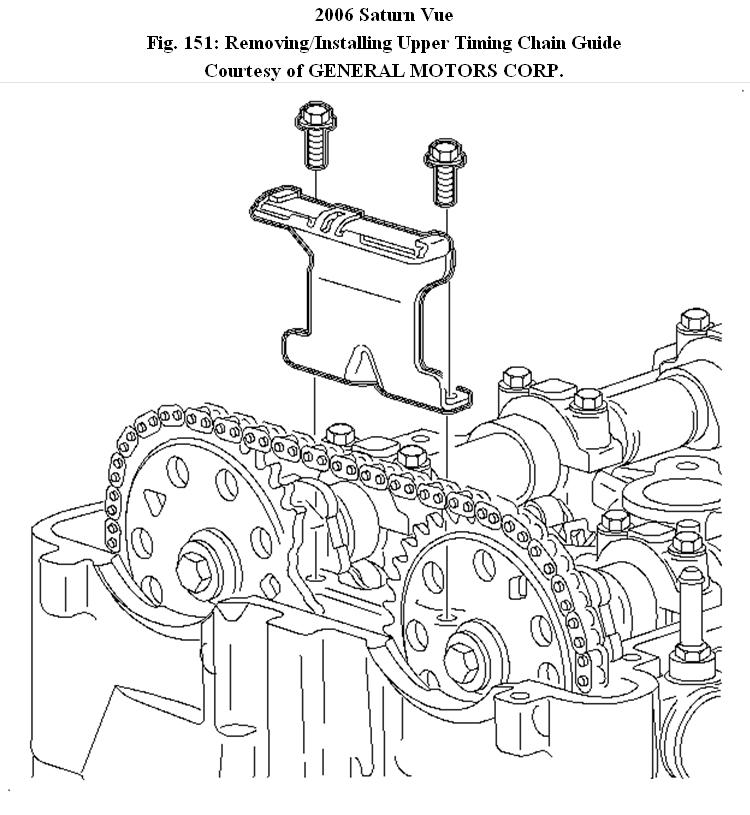 2006 Saturn Vue
Fig. 151: Removing/Installing Upper Timing Chain Guide
Courtesy of GENERAL MOTORS CORP.