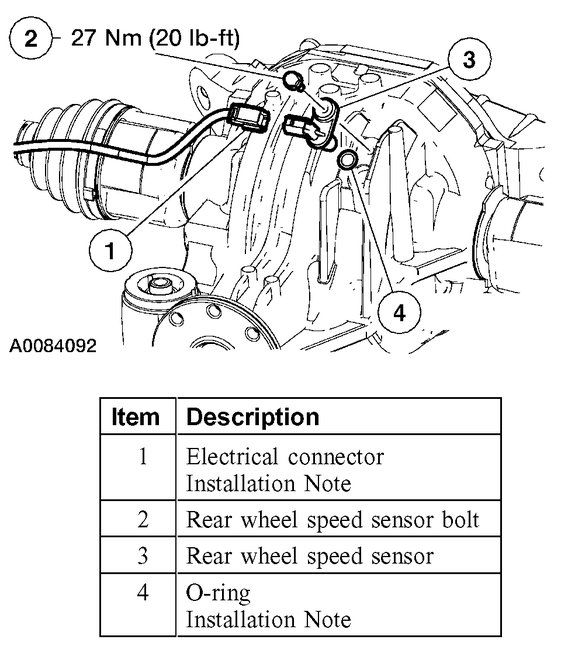 2 27 Nm (20 lb-ft)

3

1

4

A0084092

| Item | Description |
|---|---|
| 1 | Electrical connector Installation Note |
| 2 | Rear wheel speed sensor bolt |
| 3 | Rear wheel speed sensor |
| 4 | O-ring Installation Note |