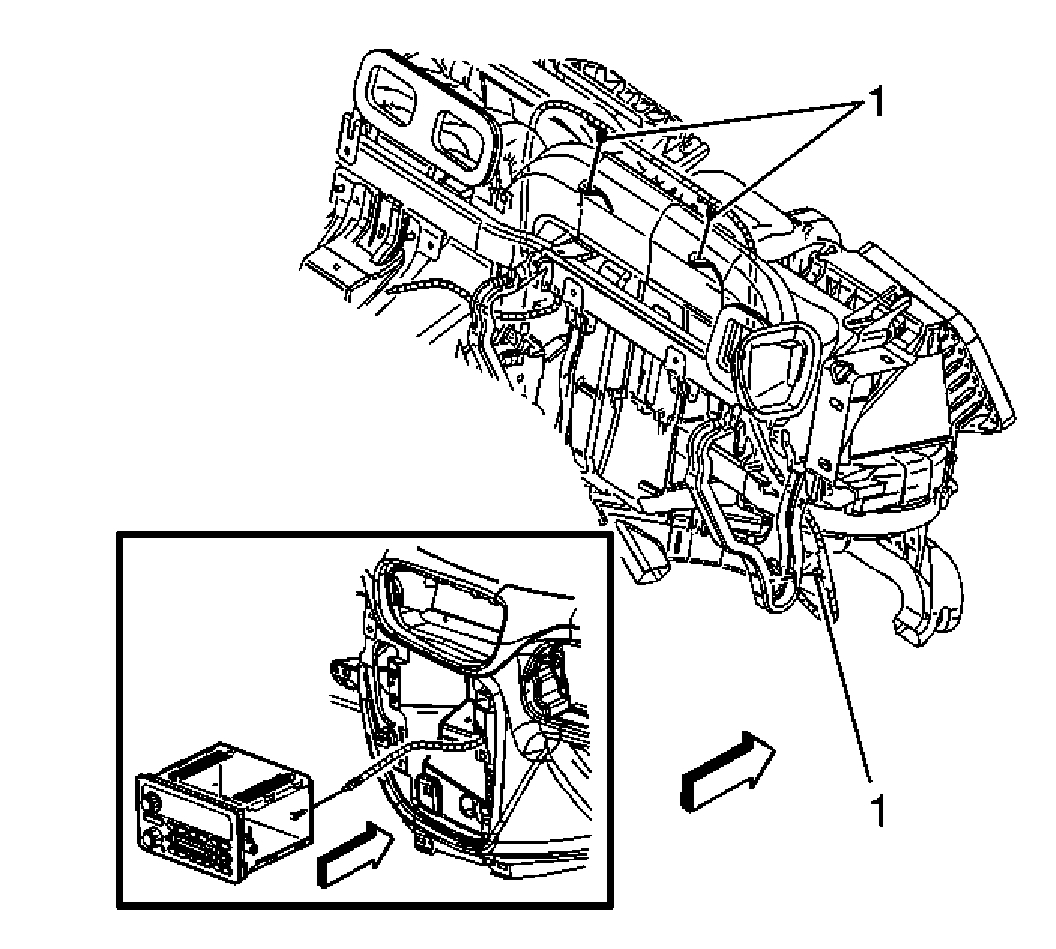 1

1