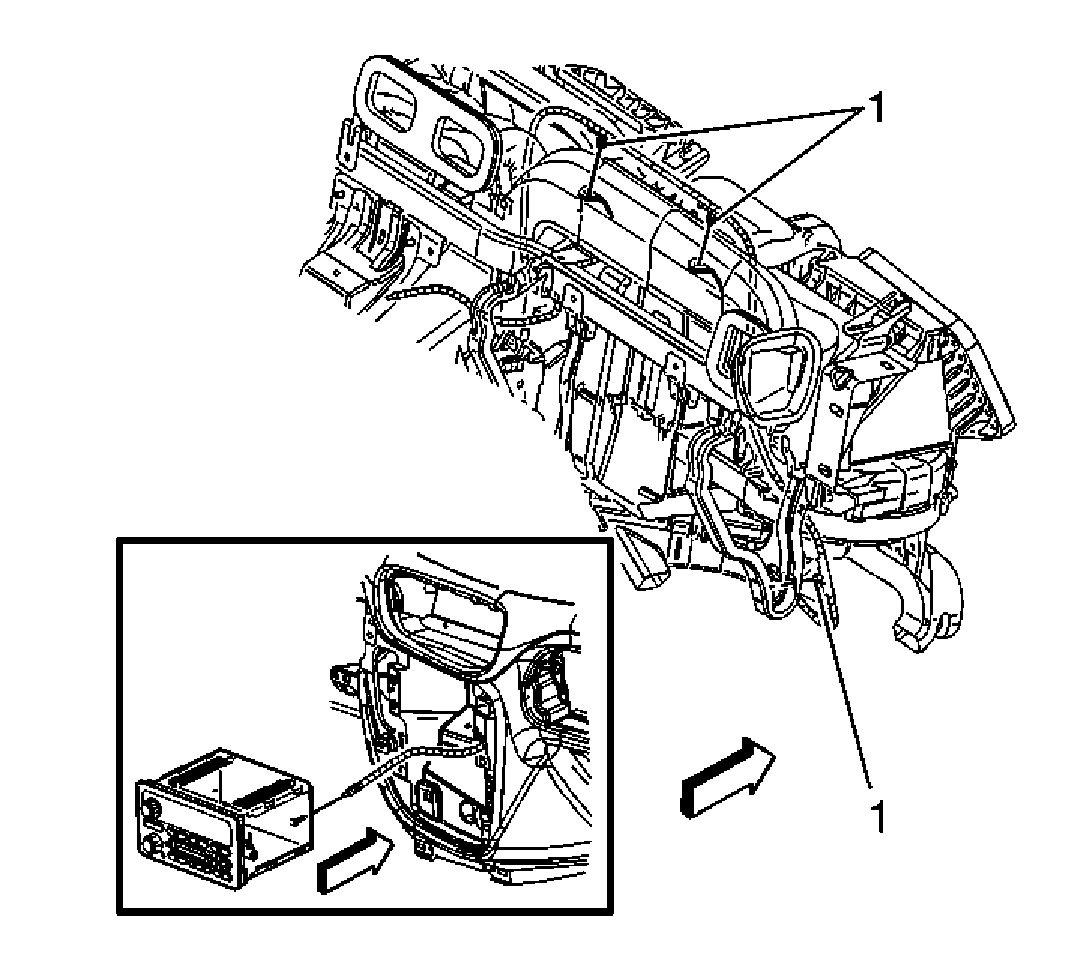 1

1