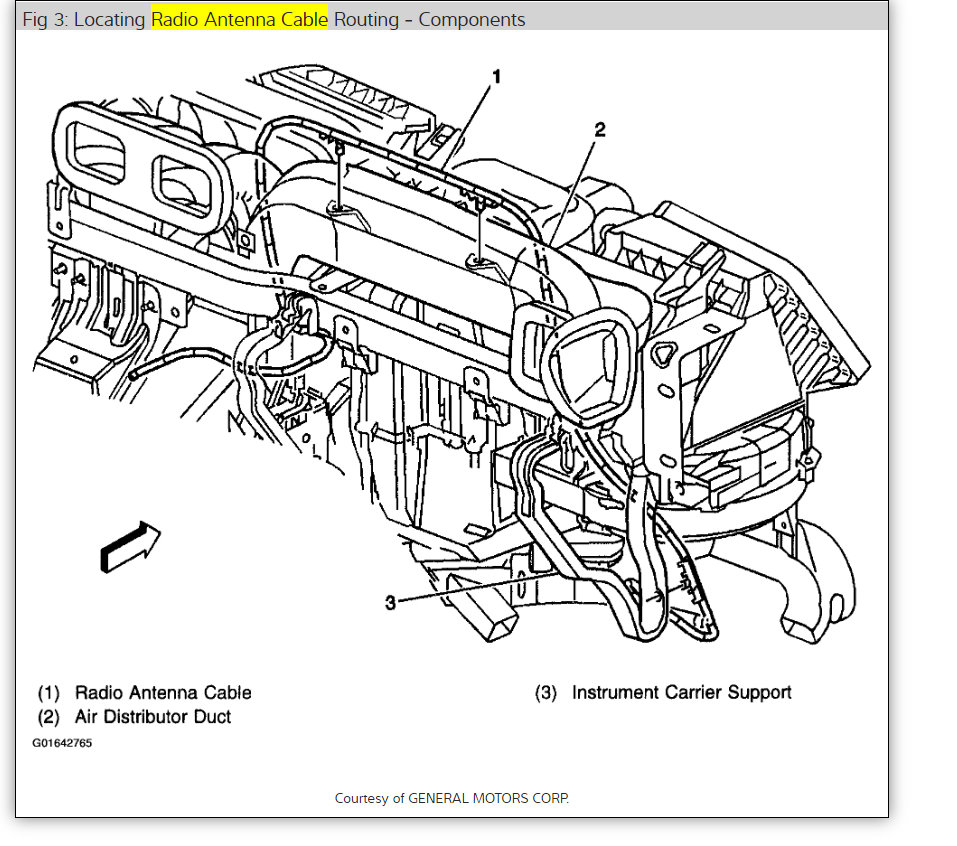 Fig 3: Locating Radio Antenna Cable Routing - Components

1

2

3

(1) Radio Antenna Cable
(2) Air Distributor Duct

(3) Instrument Carrier Support

G01642765

Courtesy of GENERAL MOTORS CORP.