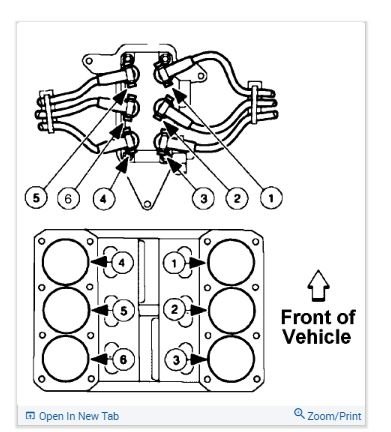 5 6 4 3 2 1

4 1
5 2
6 3

Front of Vehicle

Open In New Tab
Zoom/Print