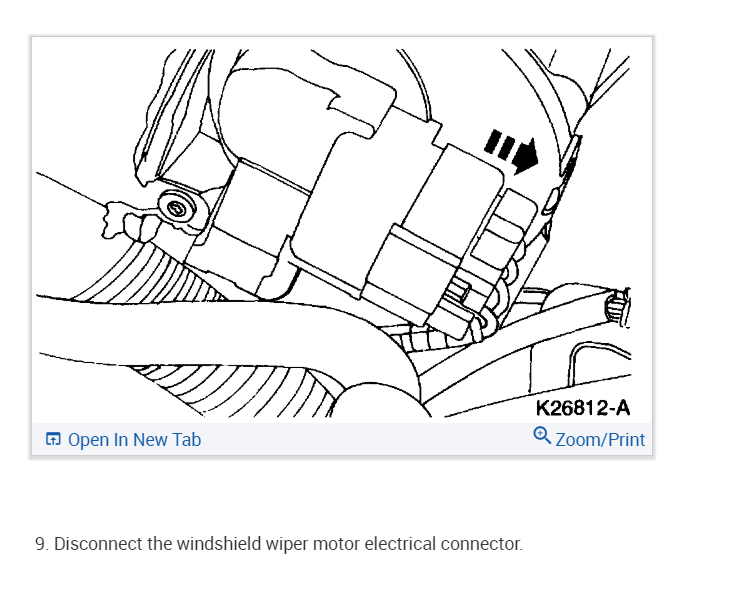 K26812-A

Open In New Tab

Zoom/Print

9. Disconnect the windshield wiper motor electrical connector.