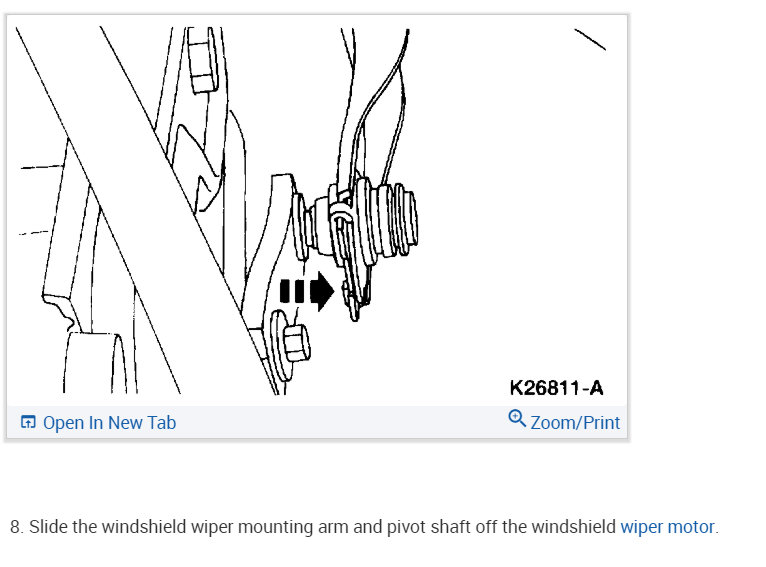 K26811-A

Open In New Tab

Zoom/Print

8. Slide the windshield wiper mounting arm and pivot shaft off the windshield wiper motor.