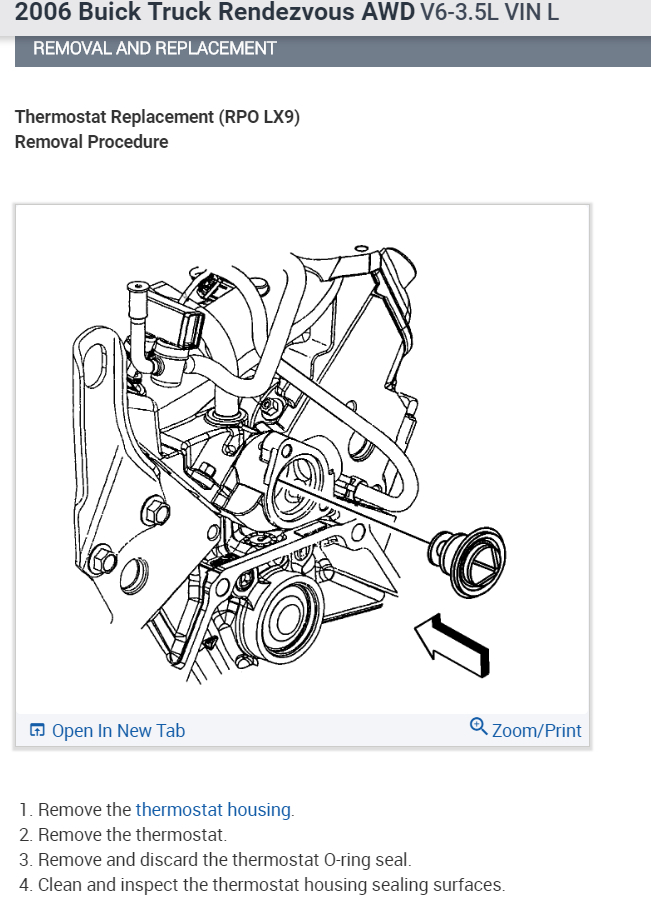 2006 Buick Truck Rendezvous AWD V6-3.5L VIN L

REMOVAL AND REPLACEMENT

Thermostat Replacement (RPO LX9)
Removal Procedure

Open In New Tab

Zoom/Print

1. Remove the thermostat housing.
2. Remove the thermostat.
3. Remove and discard the thermostat O-ring seal.
4. Clean and inspect the thermostat housing sealing surfaces.