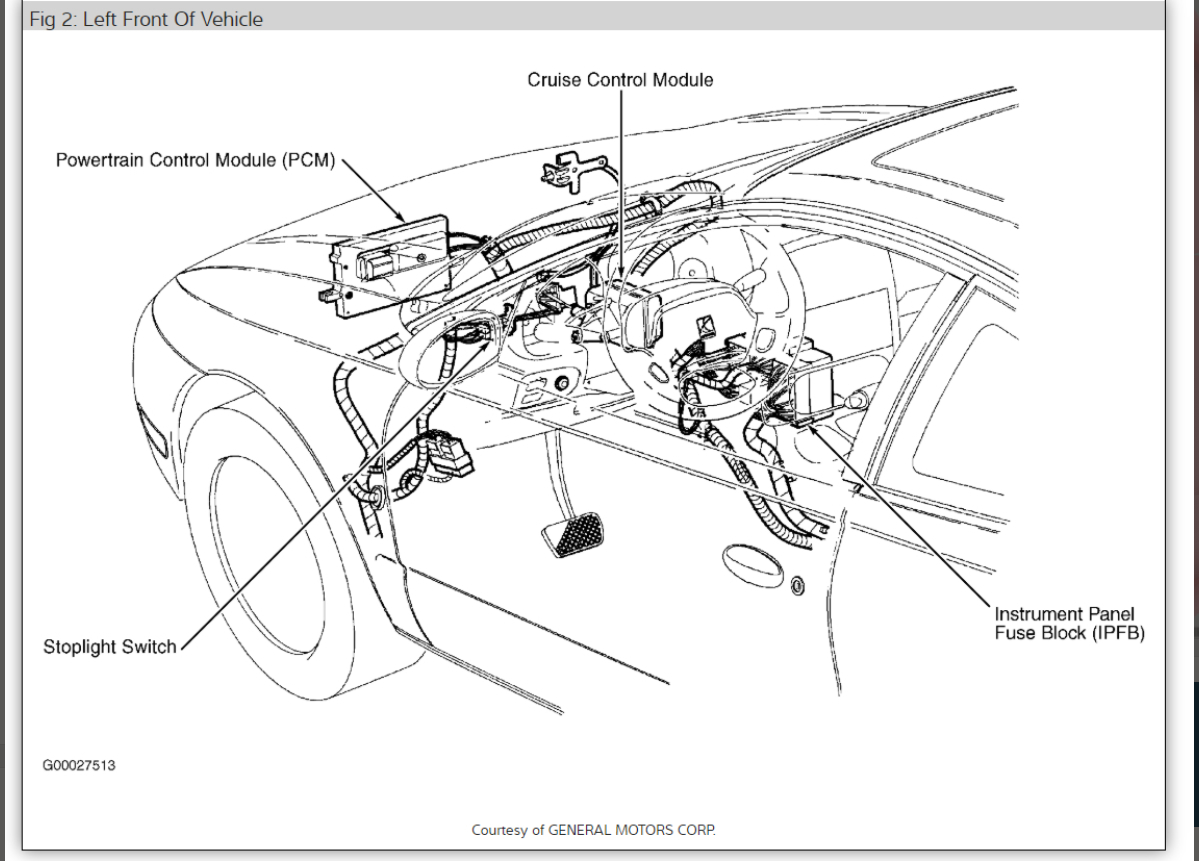 Fig 2: Left Front Of Vehicle

Cruise Control Module

Powertrain Control Module (PCM)

Stoplight Switch

Instrument Panel Fuse Block (IPFB)

G00027513

Courtesy of GENERAL MOTORS CORP.