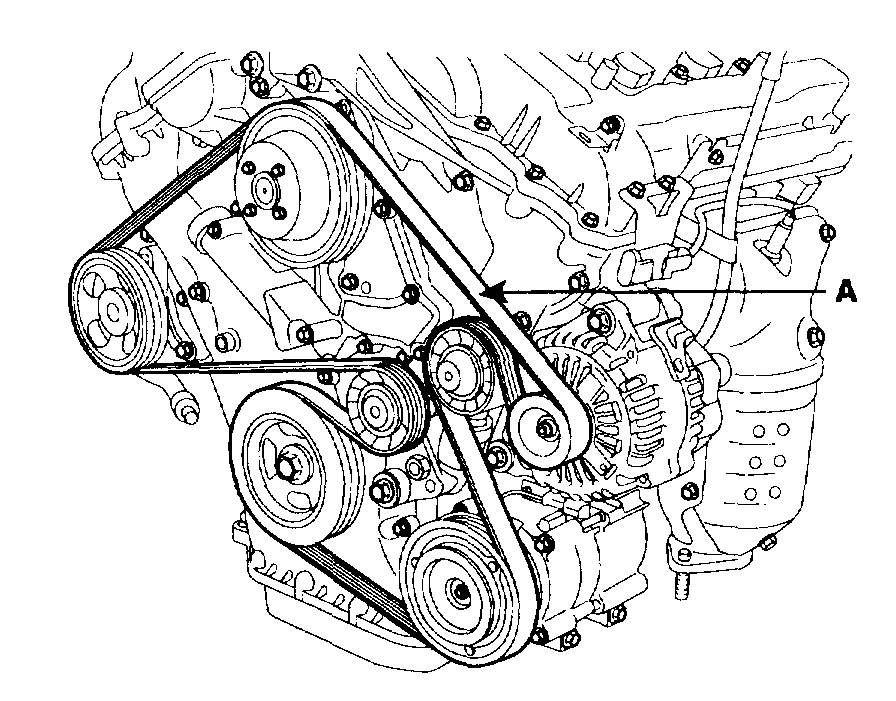 A