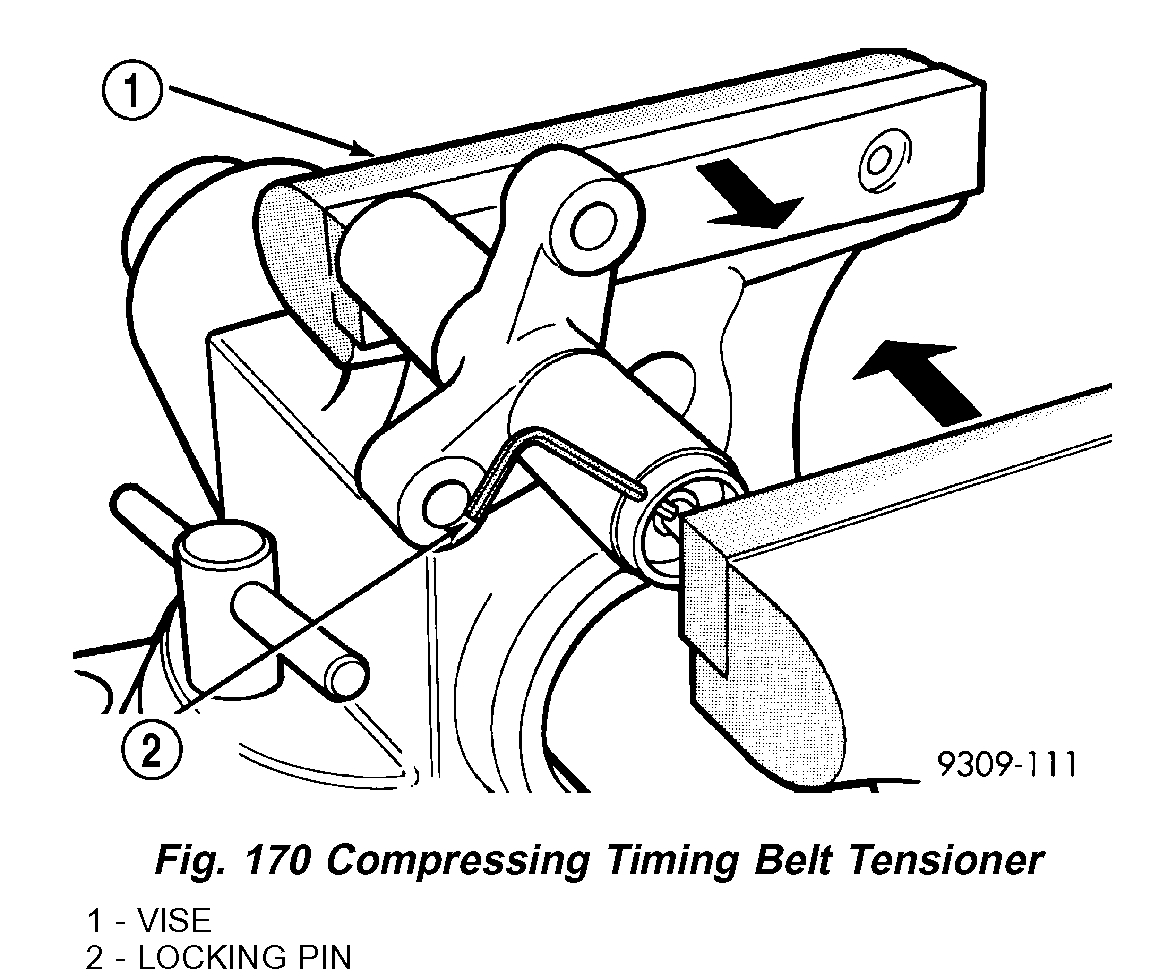 1

2

9309-111

Fig. 170 Compressing Timing Belt Tensioner

1 - VISE
2 - LOCKING PIN