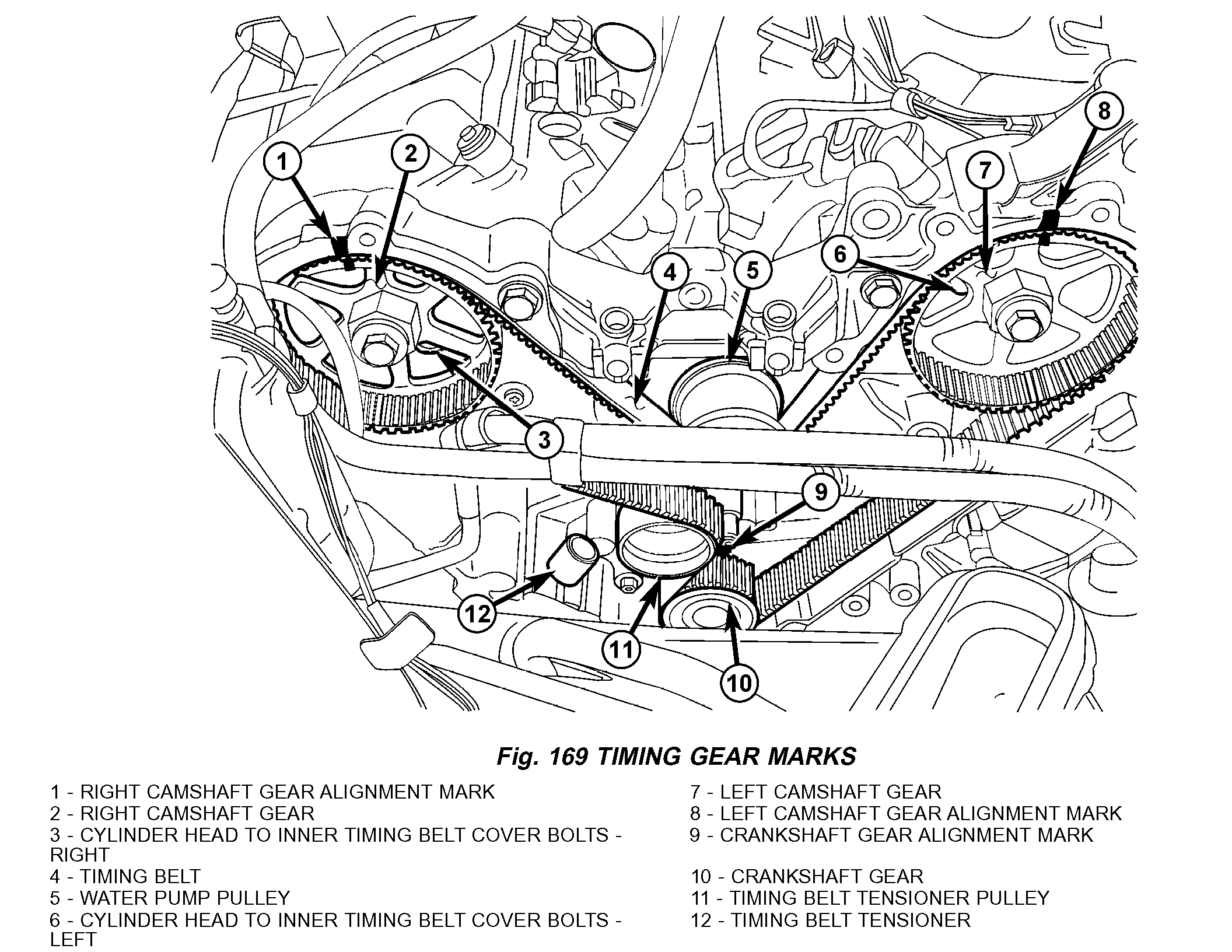 1
2
8
7
6
4
5
3
9
12
11
10

Fig. 169 TIMING GEAR MARKS

1 - RIGHT CAMSHAFT GEAR ALIGNMENT MARK
2 - RIGHT CAMSHAFT GEAR
3 - CYLINDER HEAD TO INNER TIMING BELT COVER BOLTS - RIGHT
4 - TIMING BELT
5 - WATER PUMP PULLEY
6 - CYLINDER HEAD TO INNER TIMING BELT COVER BOLTS - LEFT

7 - LEFT CAMSHAFT GEAR
8 - LEFT CAMSHAFT GEAR ALIGNMENT MARK
9 - CRANKSHAFT GEAR ALIGNMENT MARK
10 - CRANKSHAFT GEAR
11 - TIMING BELT TENSIONER PULLEY
12 - TIMING BELT TENSIONER