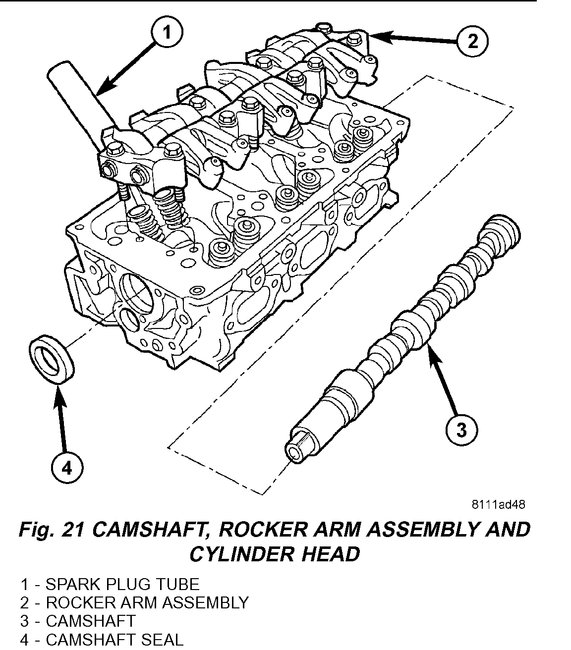 1

2

3

4

8111ad48

Fig. 21 CAMSHAFT, ROCKER ARM ASSEMBLY AND CYLINDER HEAD

1 - SPARK PLUG TUBE
2 - ROCKER ARM ASSEMBLY
3 - CAMSHAFT
4 - CAMSHAFT SEAL