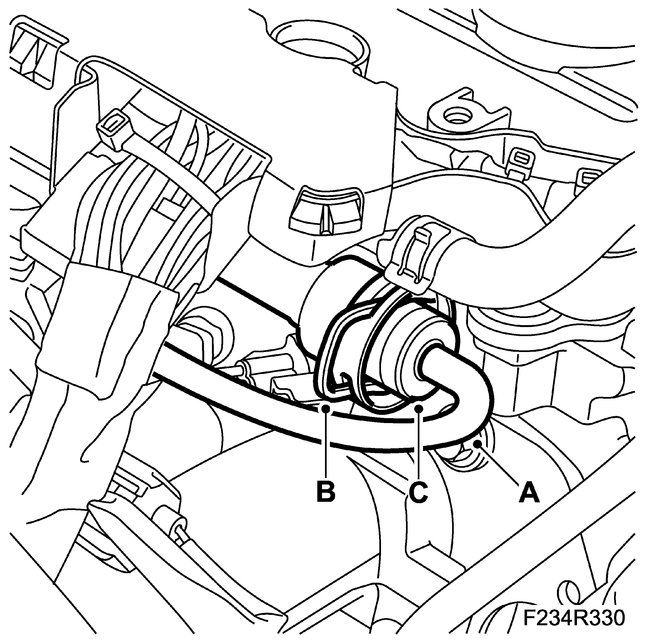 B
C
A
F234R330