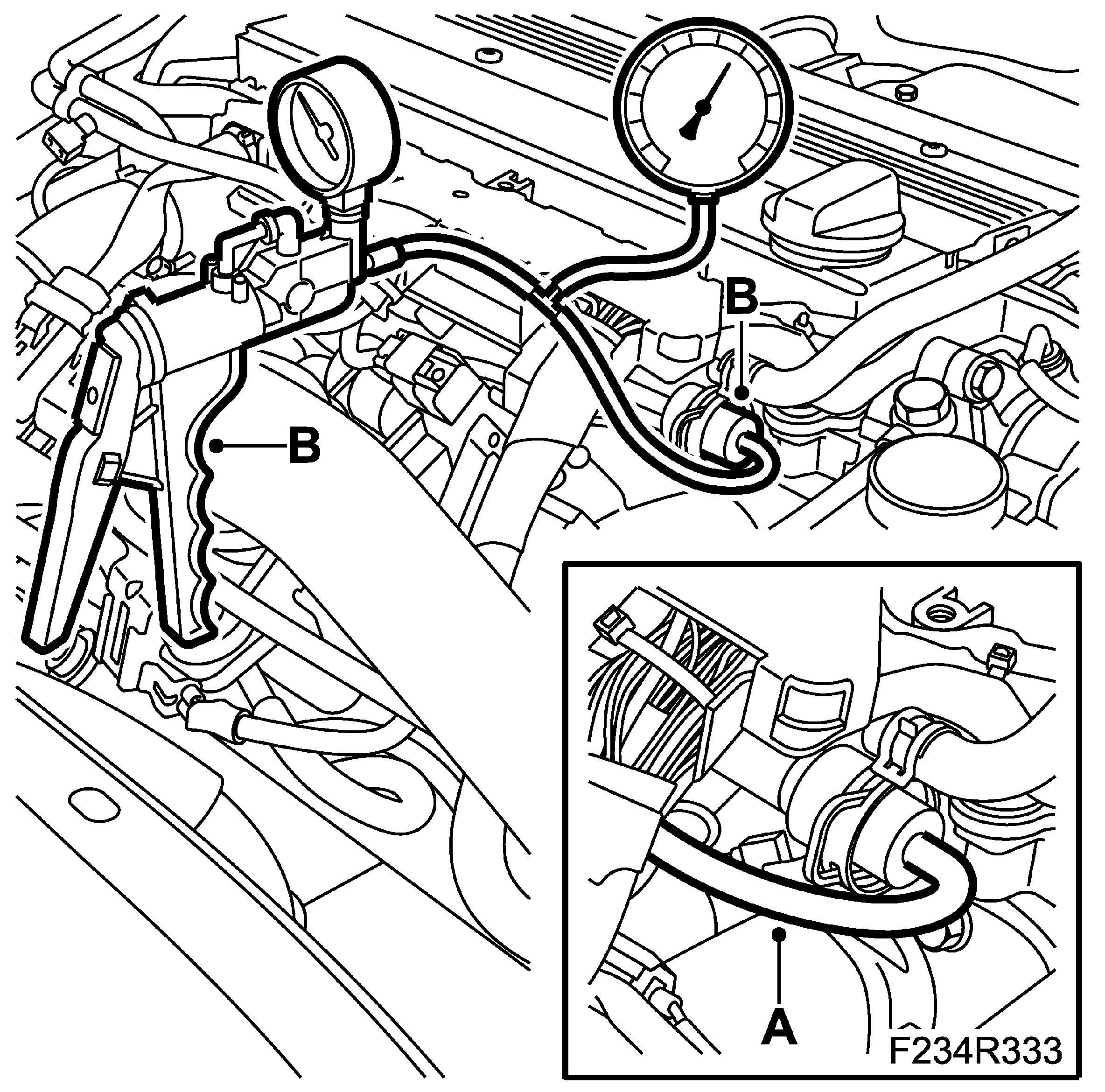 B

B

A

F234R333