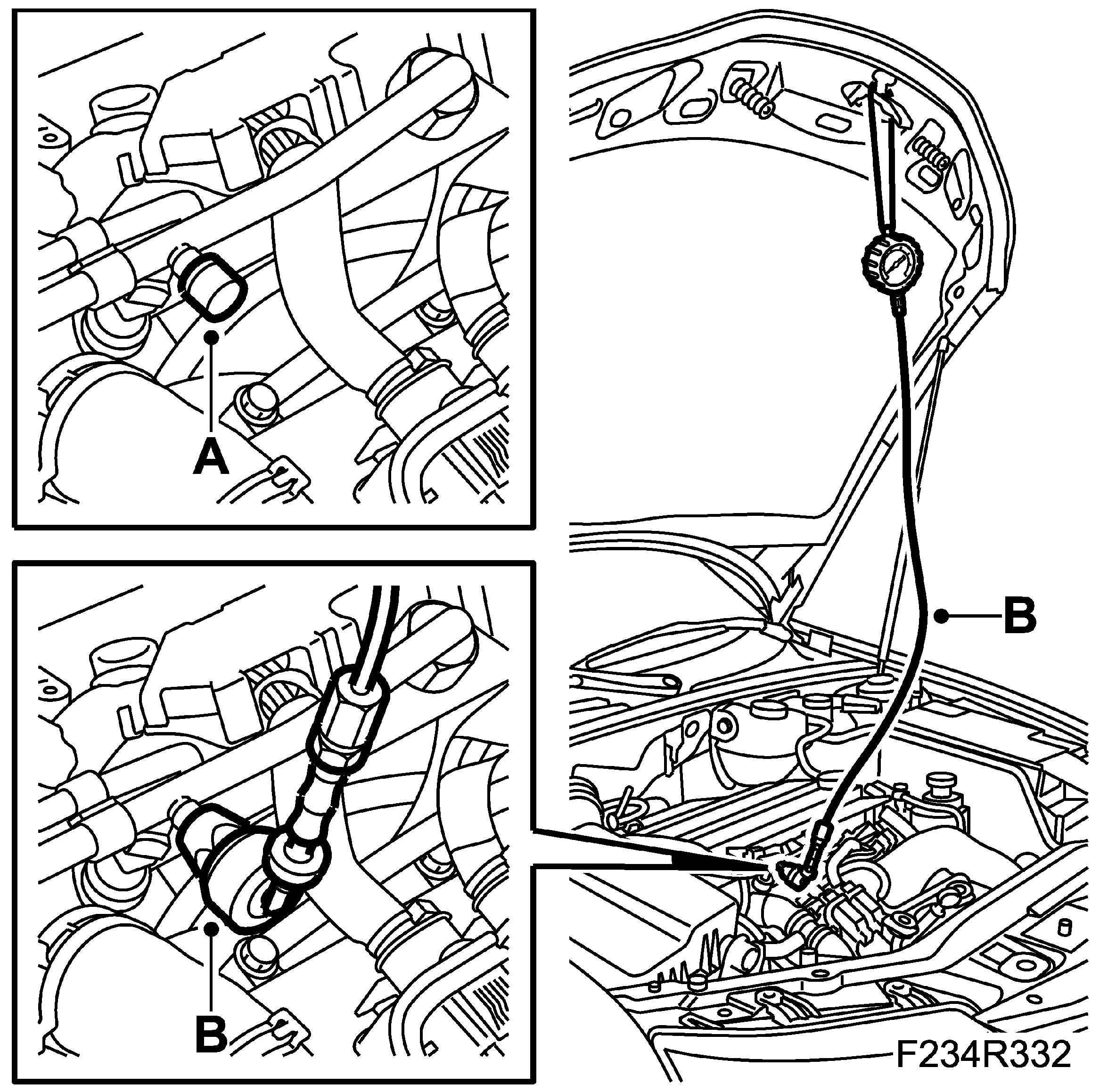 A

B

B

F234R332