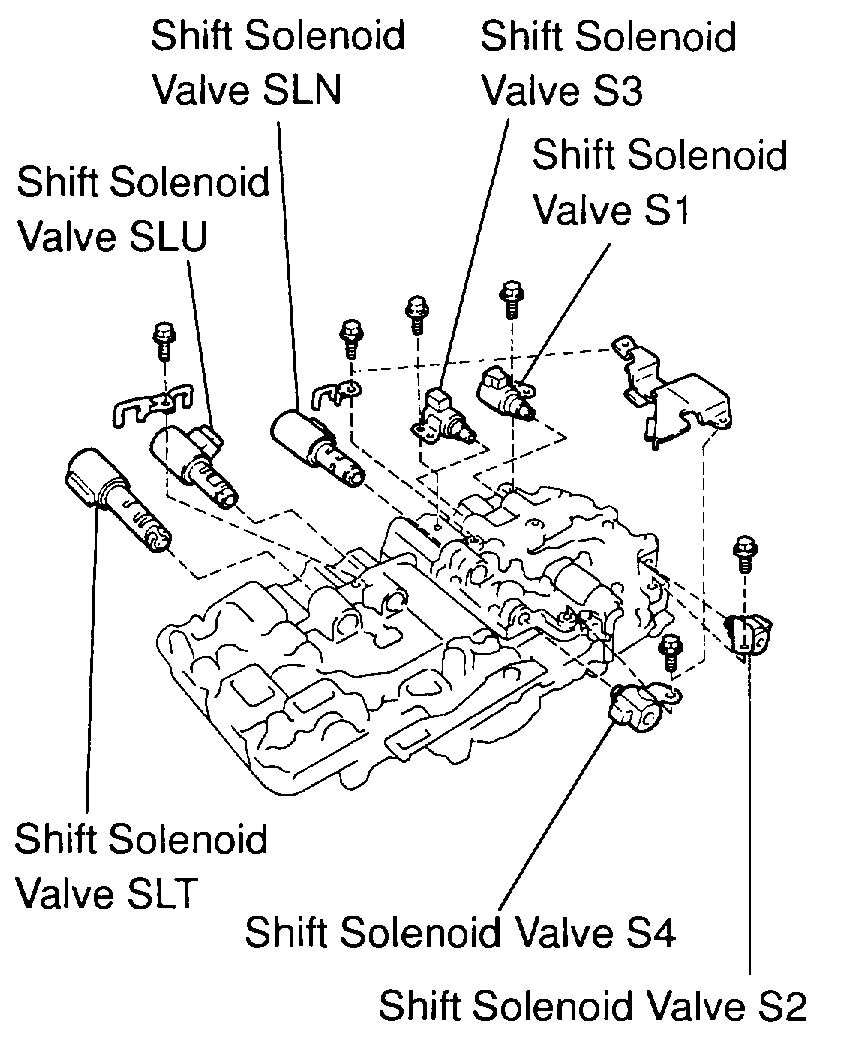 Shift Solenoid Valve SLN

Shift Solenoid Valve S3

Shift Solenoid Valve S1

Shift Solenoid Valve SLU

Shift Solenoid Valve SLT

Shift Solenoid Valve S4

Shift Solenoid Valve S2