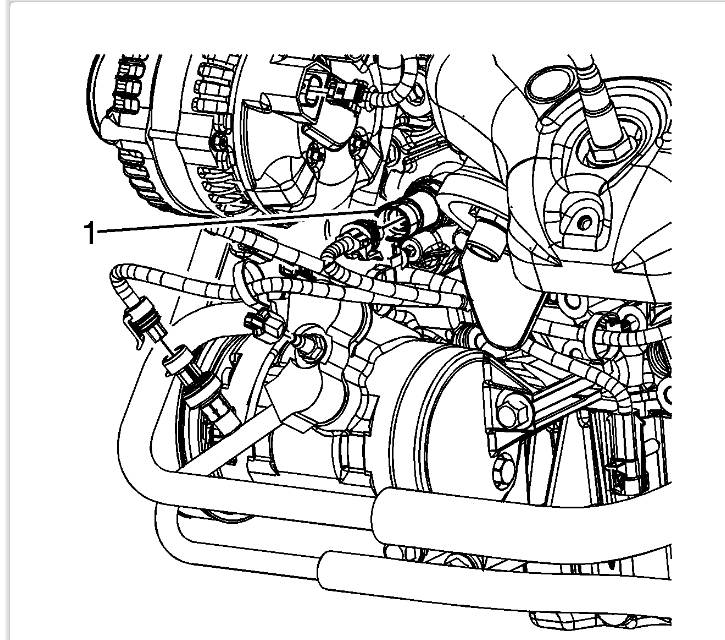 1