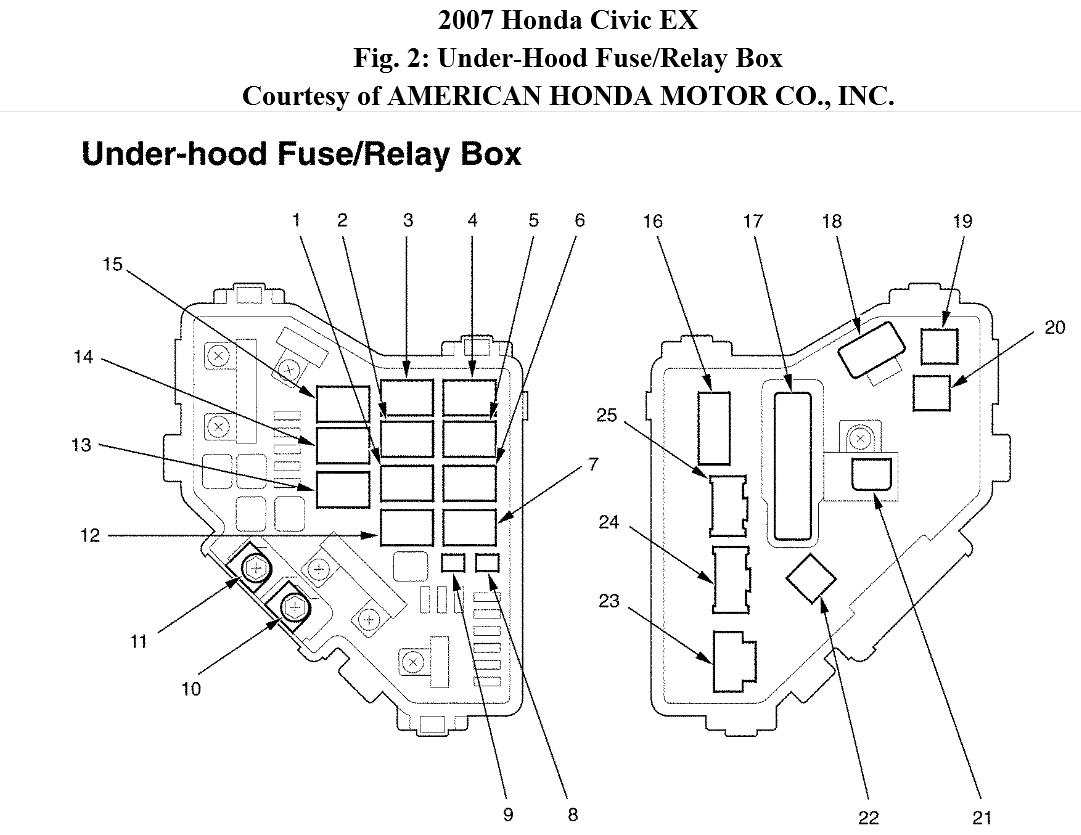 2007 Honda Civic EX
Fig. 2: Under-Hood Fuse/Relay Box
Courtesy of AMERICAN HONDA MOTOR CO., INC.

Under-hood Fuse/Relay Box

1 2 3 4 5 6 15 14 13 7 12 11 10 9 8

16 17 18 19 20 25 24 23 22 21