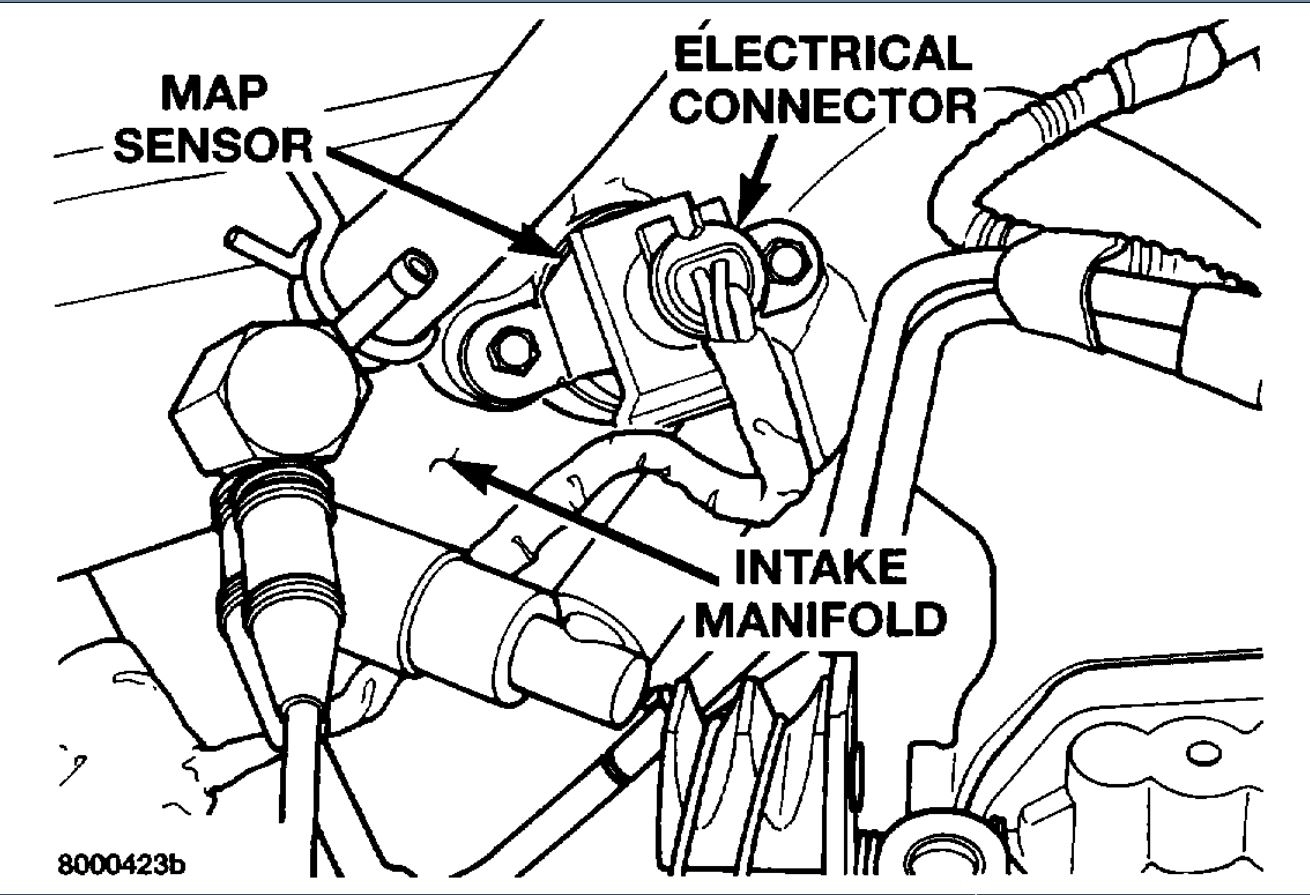 MAP SENSOR

ELECTRICAL CONNECTOR

INTAKE MANIFOLD

8000423b