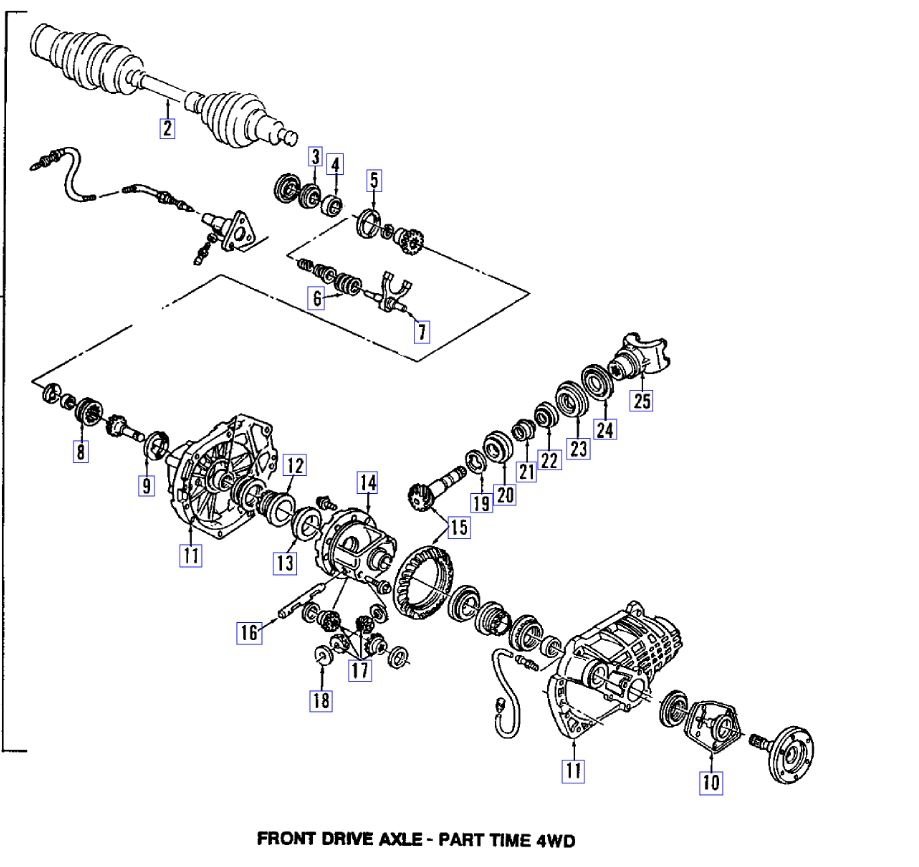 2
3
4
5
6
7
25
24
23
22
21
20
19
8
9
12
14
15
11
13
16
17
18
11
10

FRONT DRIVE AXLE - PART TIME 4WD