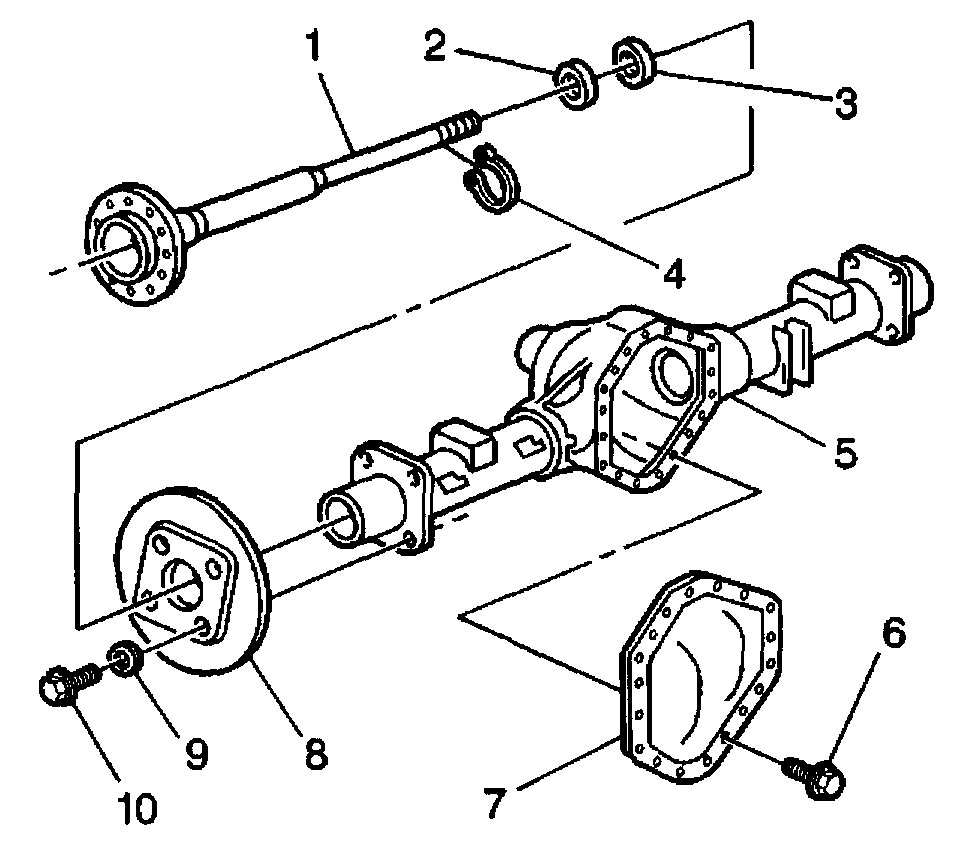 1
2
3
4
5
6
7
8
9
10