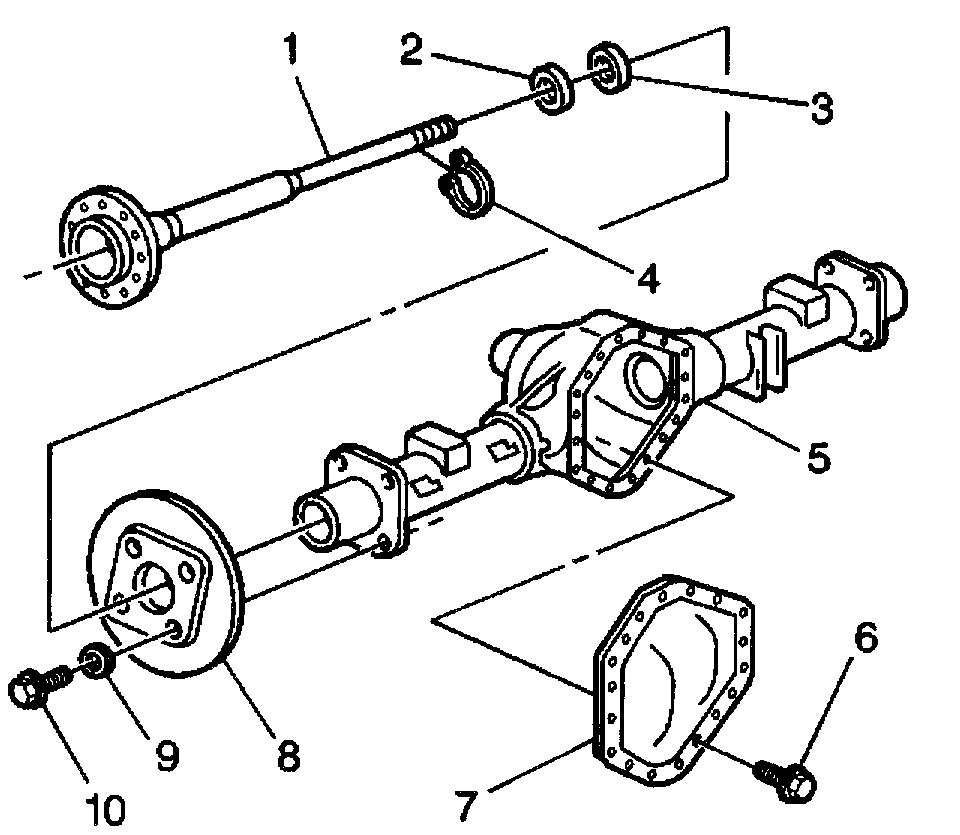 1
2
3
4
5
6
7
8
9
10