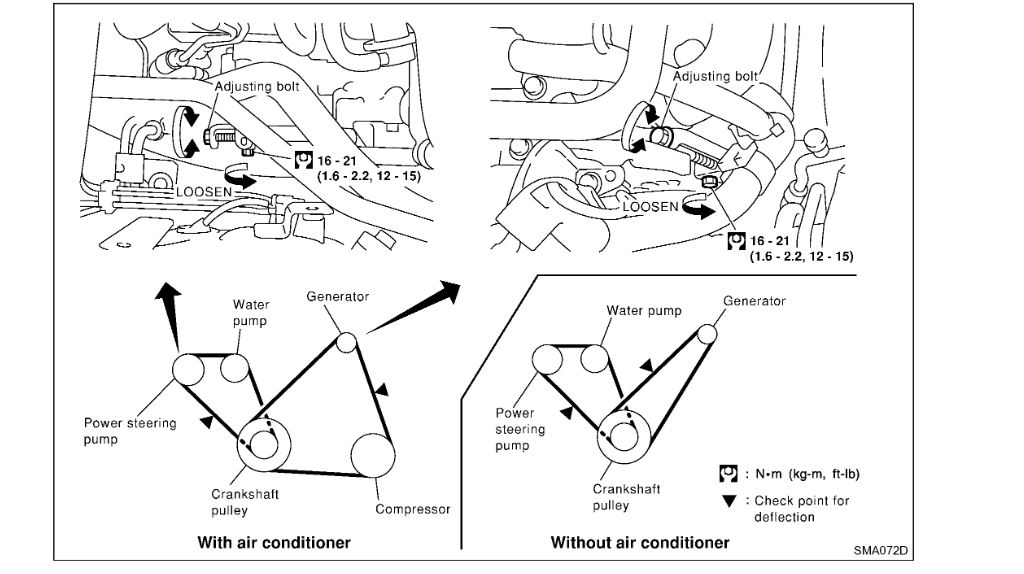 Adjusting bolt
16 - 21
(1.6 - 2.2, 12 - 15)
LOOSEN

Adjusting bolt
LOOSEN
16 - 21
(1.6 - 2.2, 12 - 15)

Water pump
Generator
Power steering pump
Crankshaft pulley
Compressor
With air conditioner

Water pump
Generator
Power steering pump
Crankshaft pulley
: N•m (kg-m, ft-lb)
▼ : Check point for deflection
Without air conditioner

SMA072D