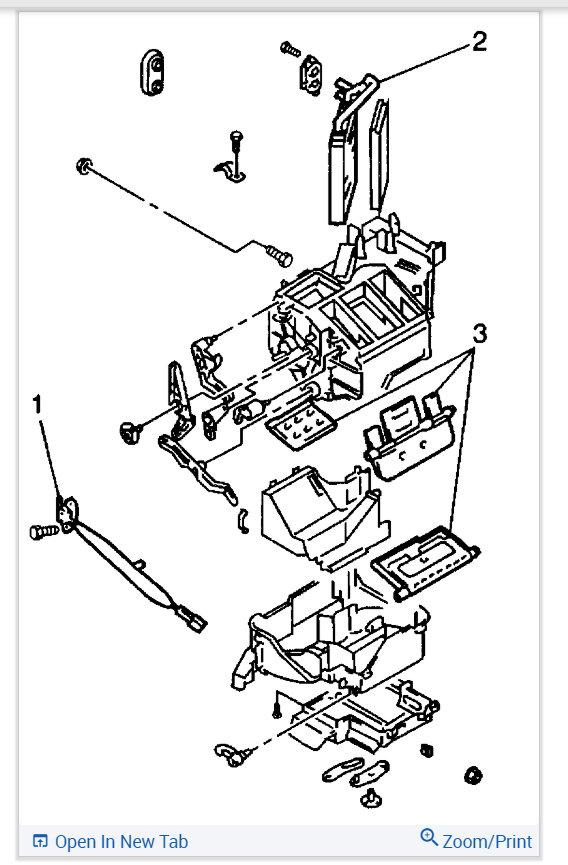 2

3

1

Open In New Tab

Zoom/Print