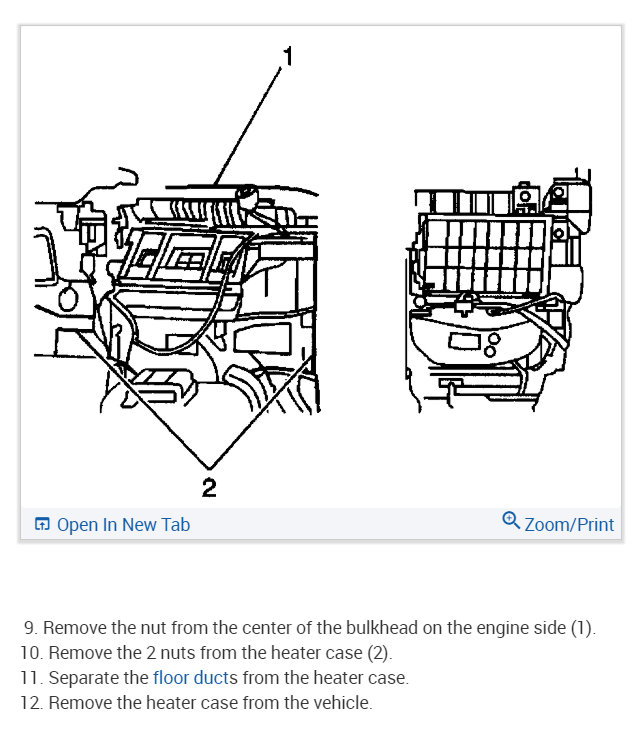 1

2

Open In New Tab

Zoom/Print

9. Remove the nut from the center of the bulkhead on the engine side (1).
10. Remove the 2 nuts from the heater case (2).
11. Separate the floor ducts from the heater case.
12. Remove the heater case from the vehicle.