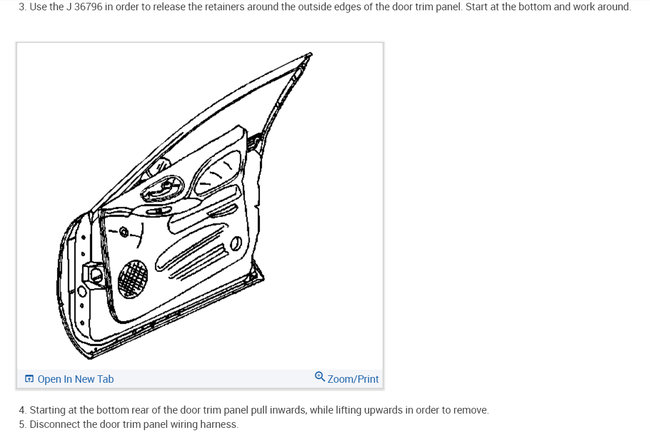 3. Use the J 36796 in order to release the retainers around the outside edges of the door trim panel. Start at the bottom and work around.

Open In New Tab

Zoom/Print

4. Starting at the bottom rear of the door trim panel pull inwards, while lifting upwards in order to remove.
5. Disconnect the door trim panel wiring harness.