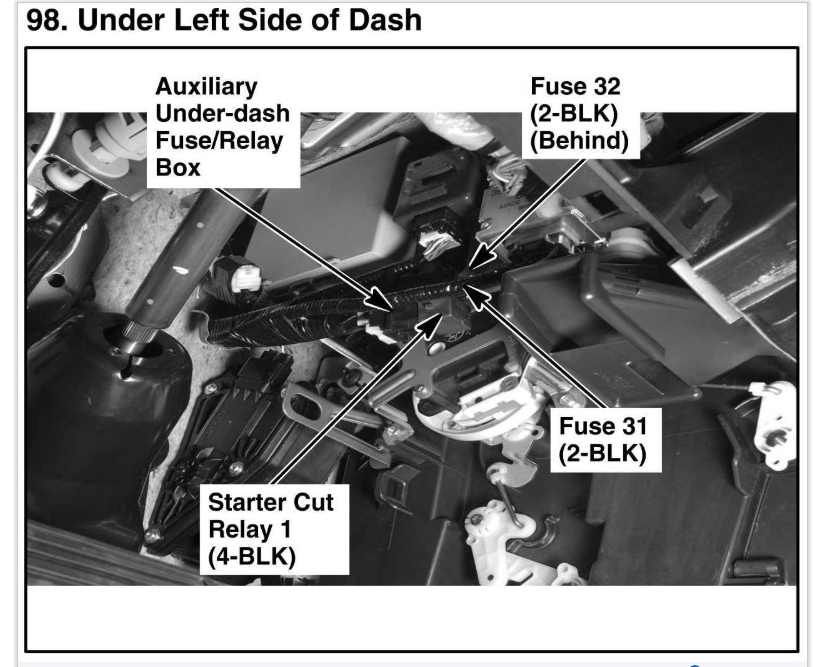 98. Under Left Side of Dash

Auxiliary Under-dash Fuse/Relay Box

Fuse 32 (2-BLK) (Behind)

Fuse 31 (2-BLK)

Starter Cut Relay 1 (4-BLK)